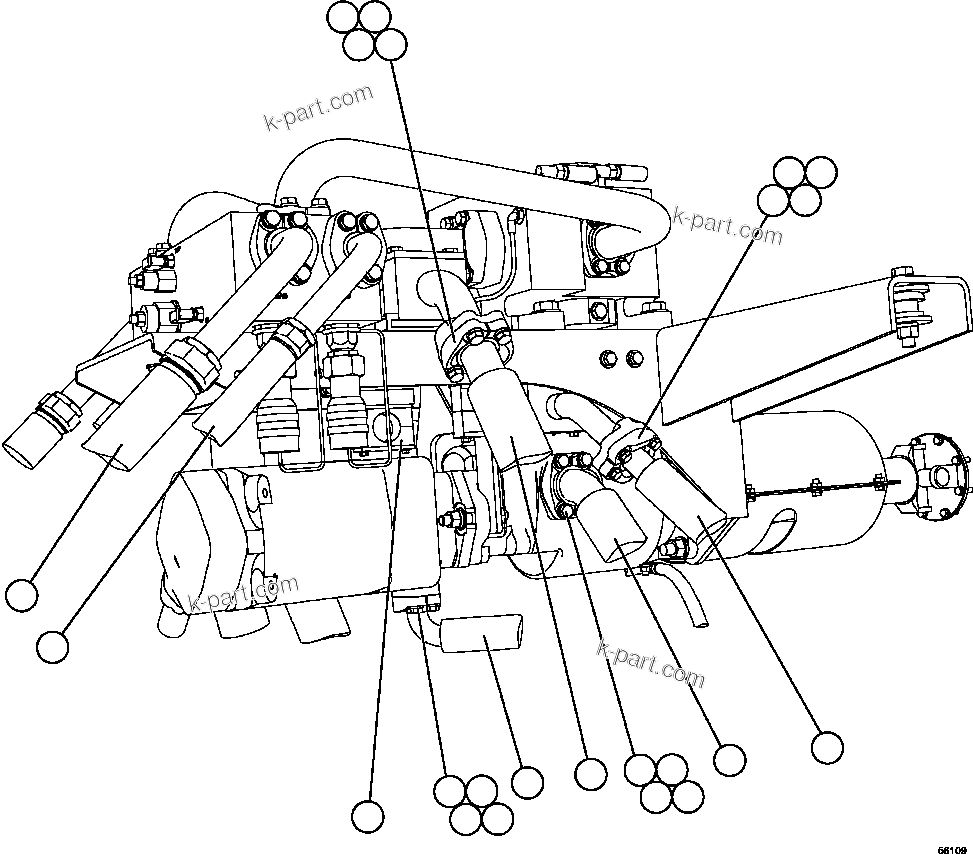 k-part.com
k-part.com
k-part.com
k-part.com
66109