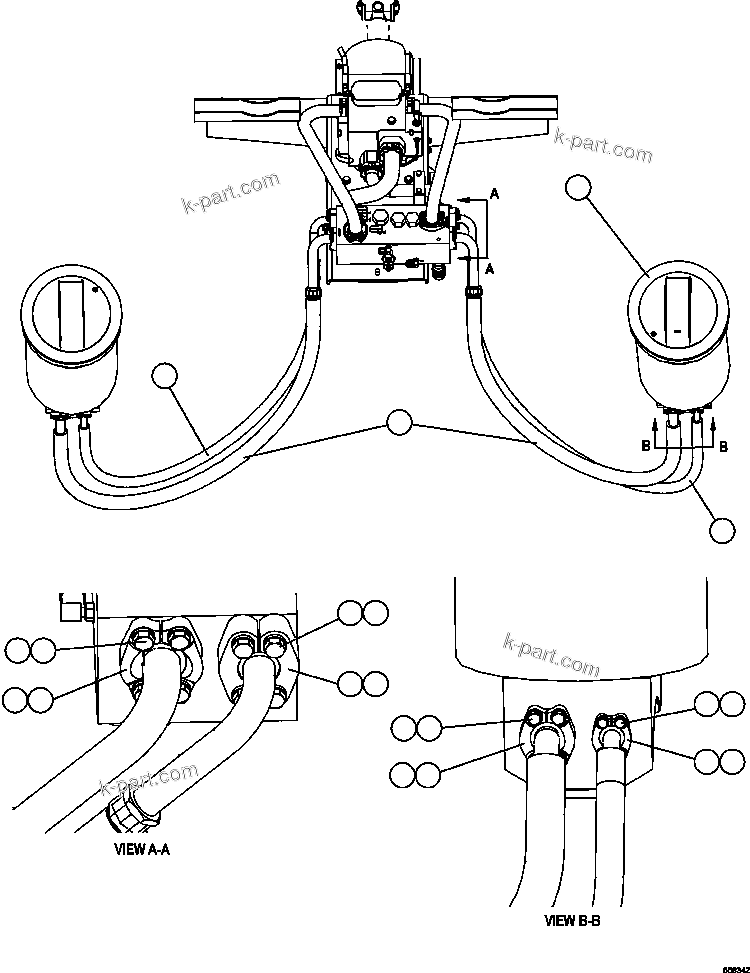 k-part.com

k-part.com

A

A

B

B

k-part.com

k-part.com

VIEW A-A

VIEW B-B

658342