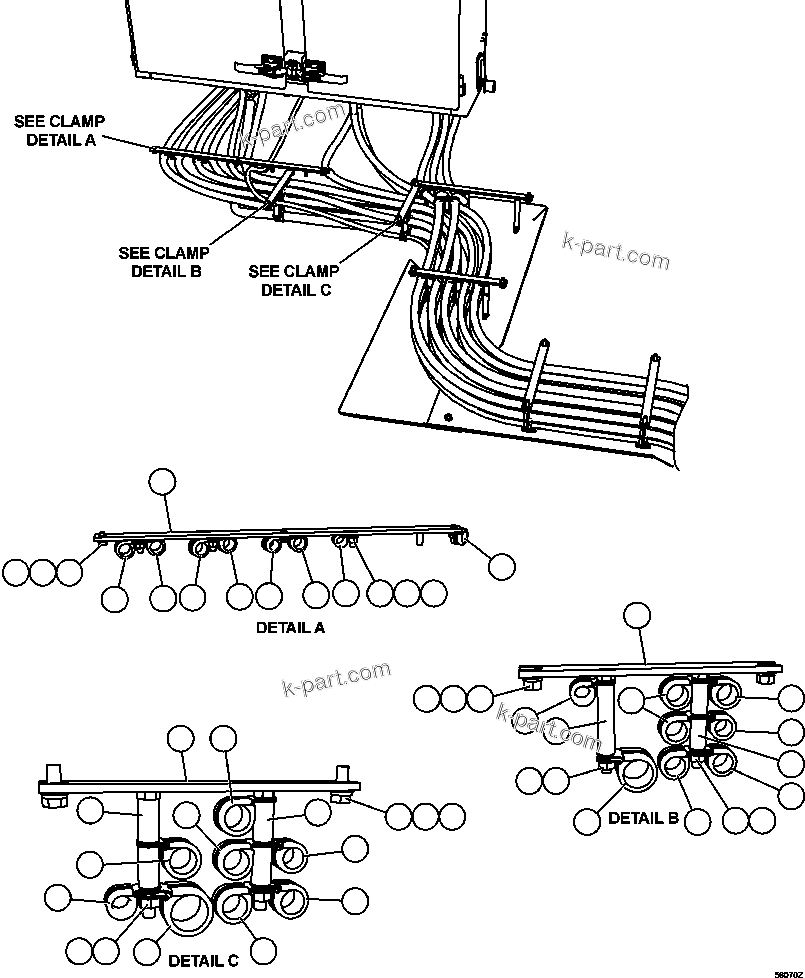 SEE CLAMP DETAIL A

k-part.com

SEE CLAMP DETAIL B

SEE CLAMP DETAIL C

k-part.com

DETAIL A

k-part.com

k-part.com

DETAIL B

DETAIL C

58070Z