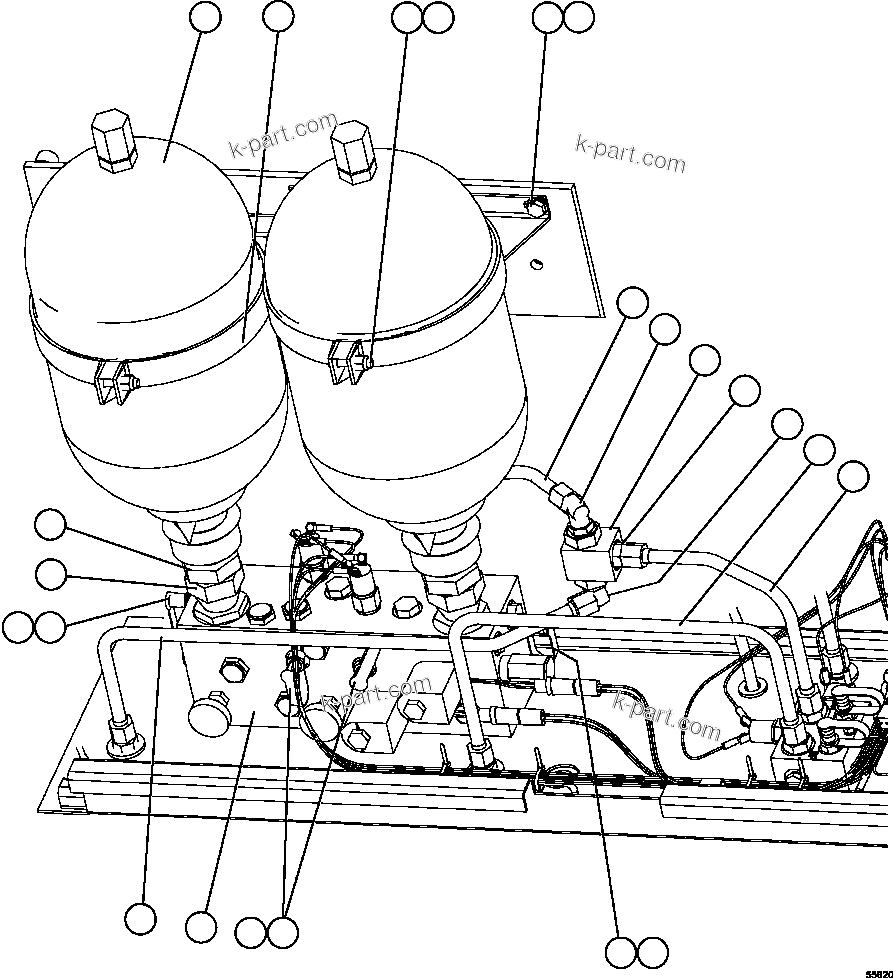 k-part.com
k-part.com
k-part.com
k-part.com
55820