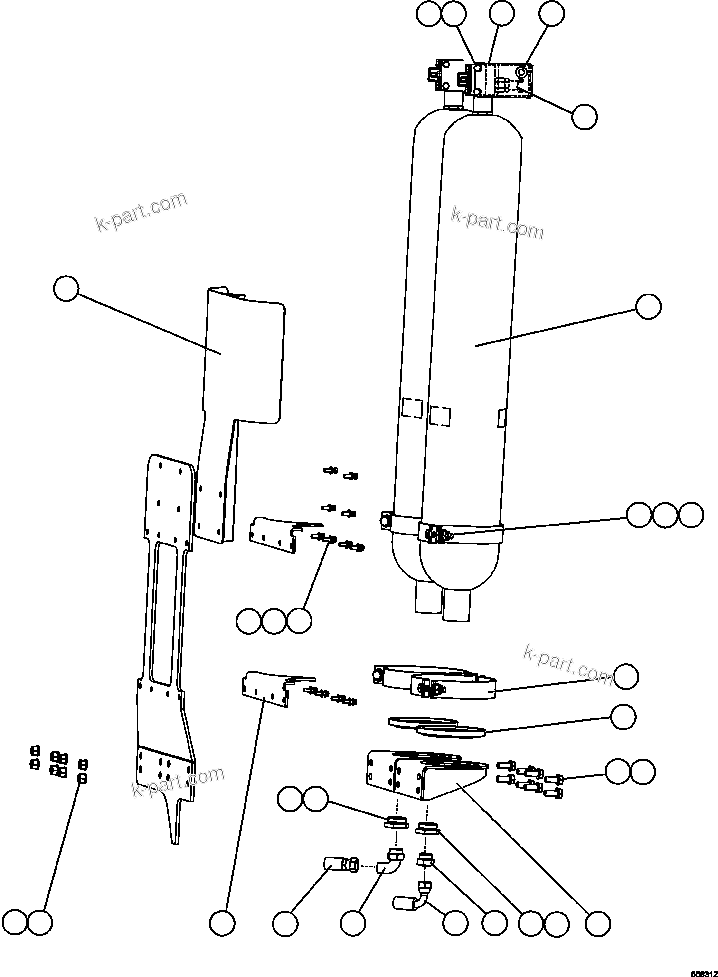 k-part.com
k-part.com
k-part.com
k-part.com
658312