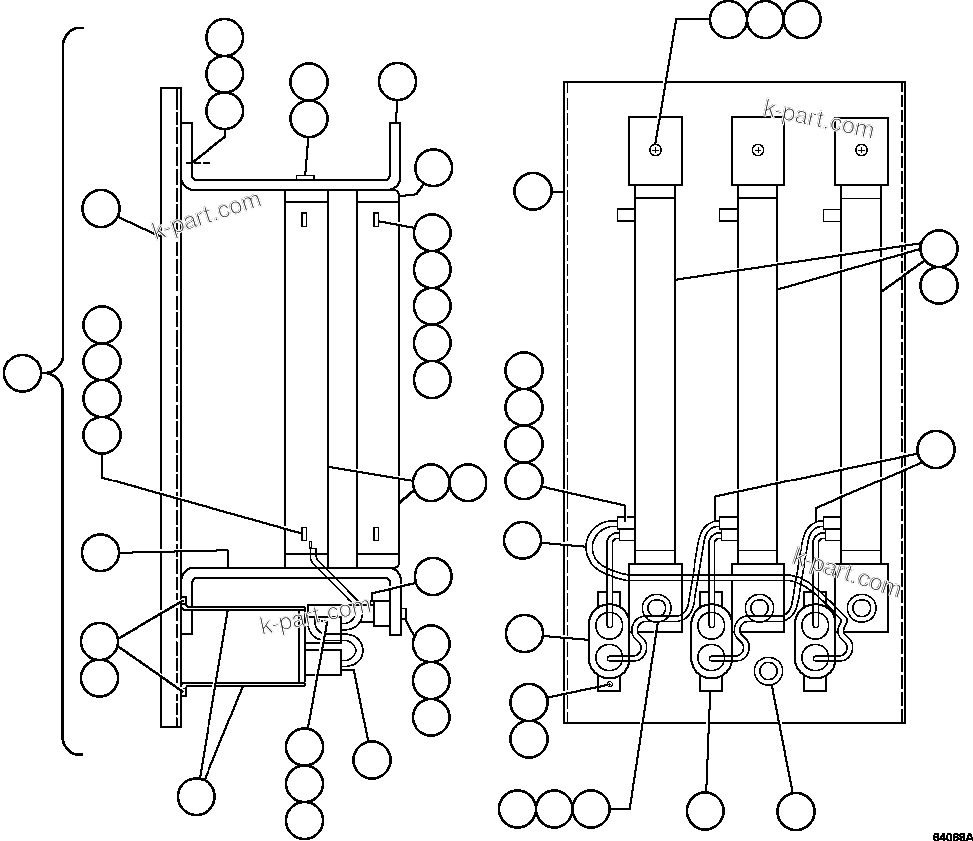 k-part.com
k-part.com
k-part.com
k-part.com
84068A