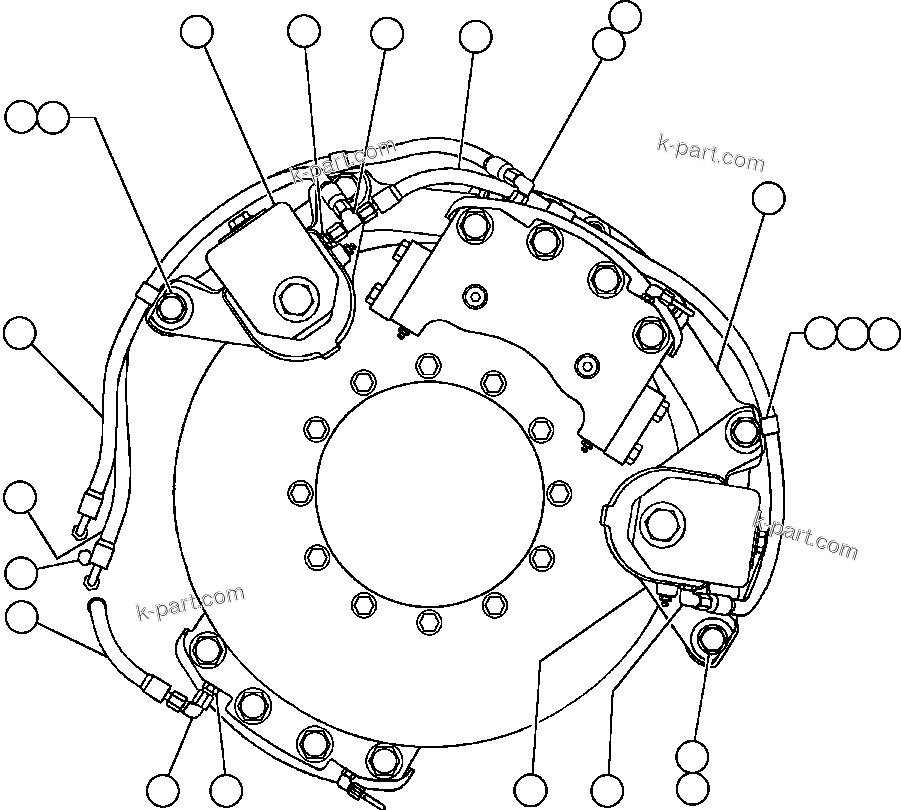 k-part.com
k-part.com
k-part.com
k-part.com