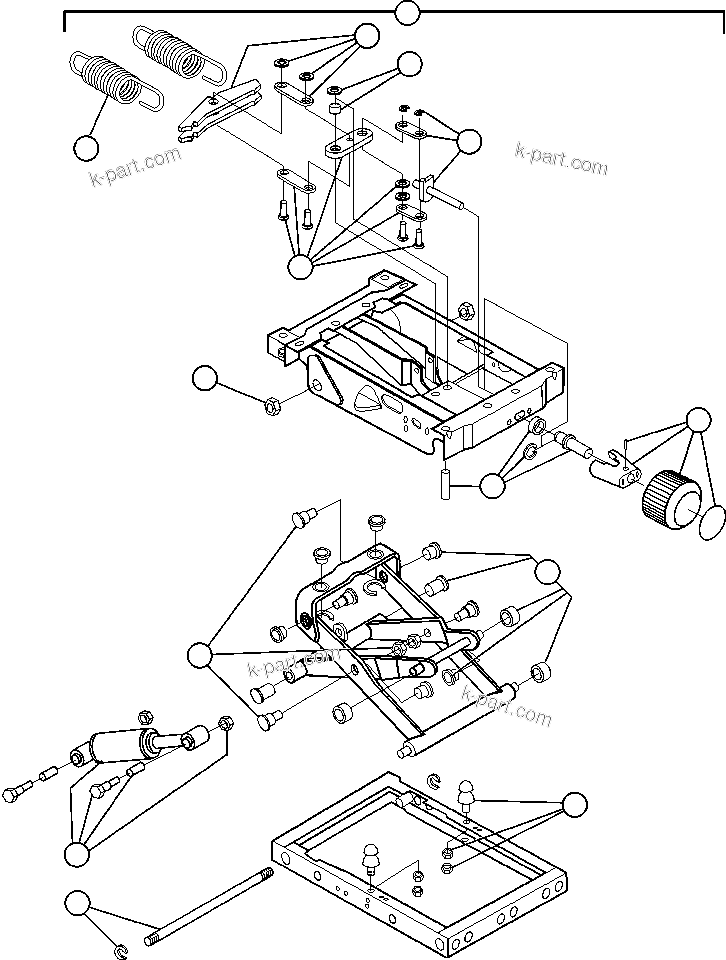 k-part.com
k-part.com
k-part.com
k-part.com