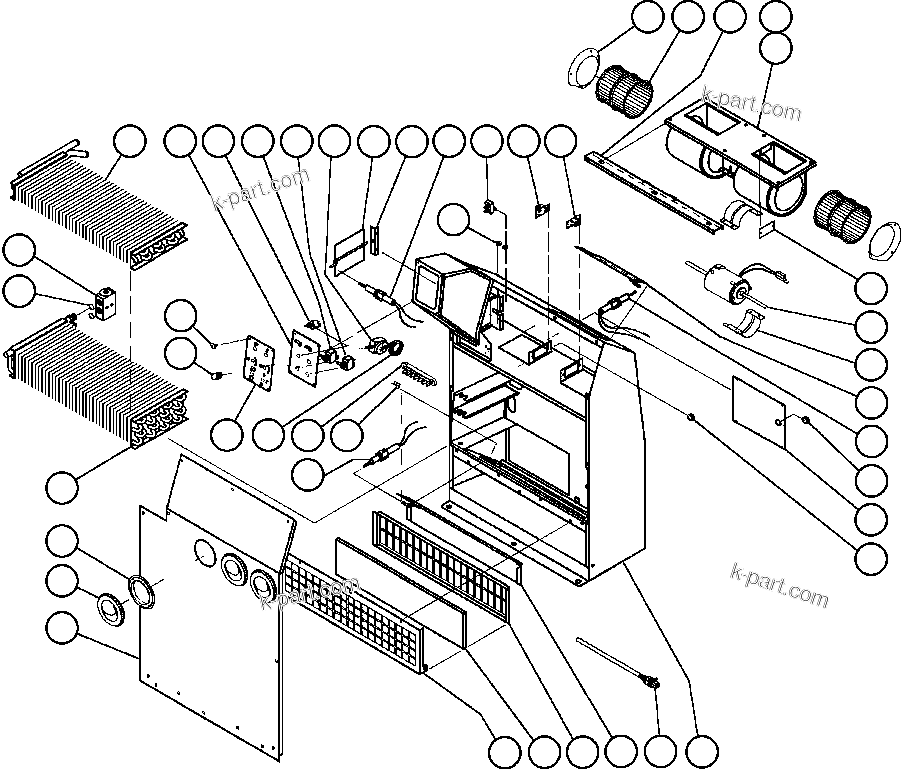 k-part.com

k-part.com

k-part.com

k-part.com