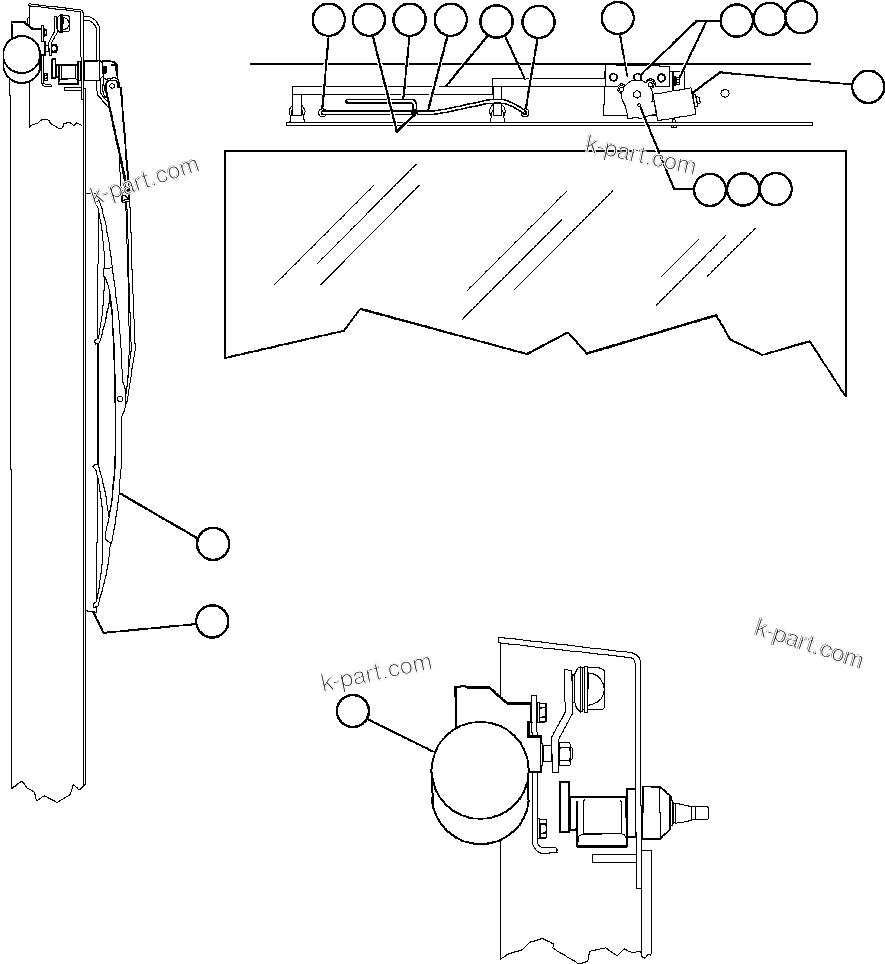 k-part.com

k-part.com

k-part.com

k-part.com