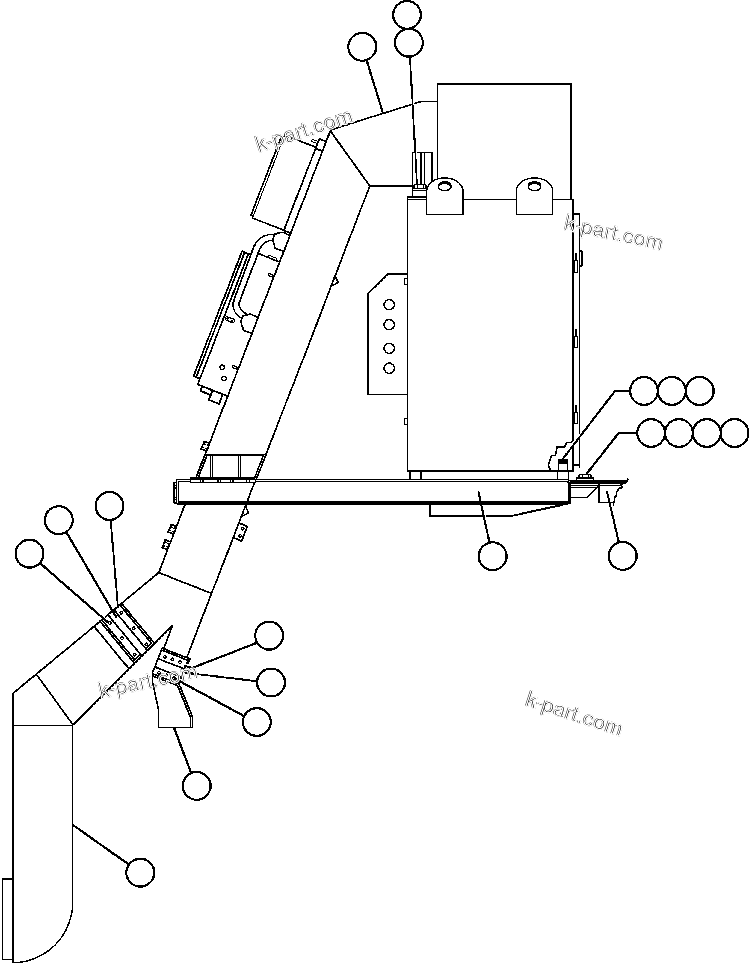 k-part.com

k-part.com

k-part.com

k-part.com