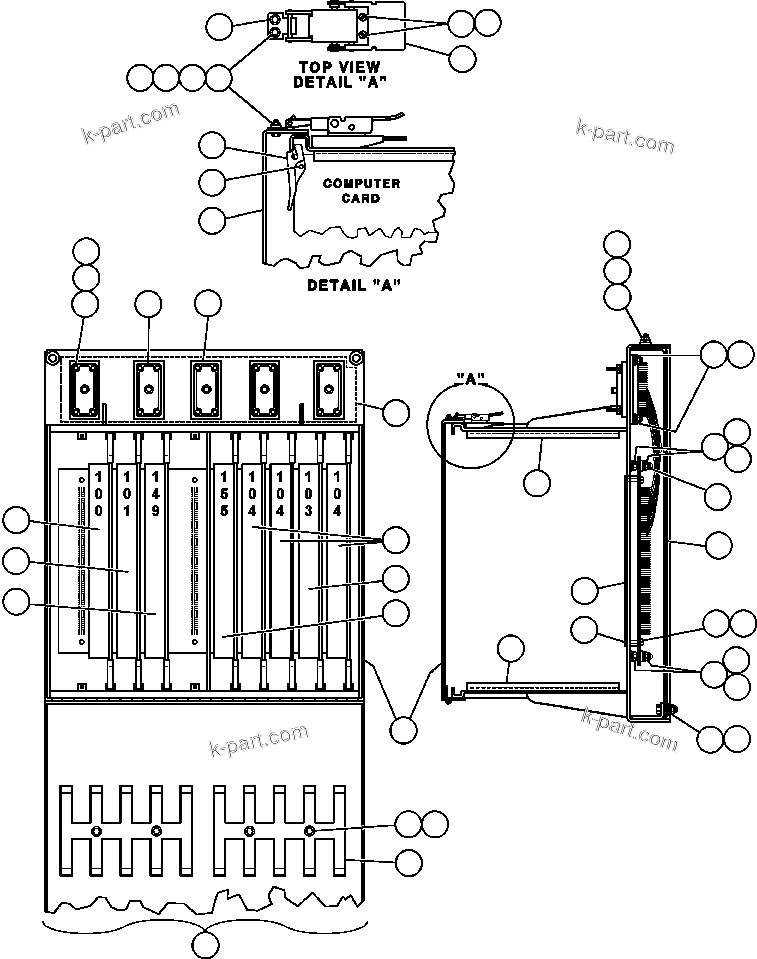 TOP VIEW
DETAIL "A"

k-part.com

k-part.com

COMPUTER CARD

DETAIL "A"

"A"

100

101

149

155

104

104

103

104

k-part.com

k-part.com