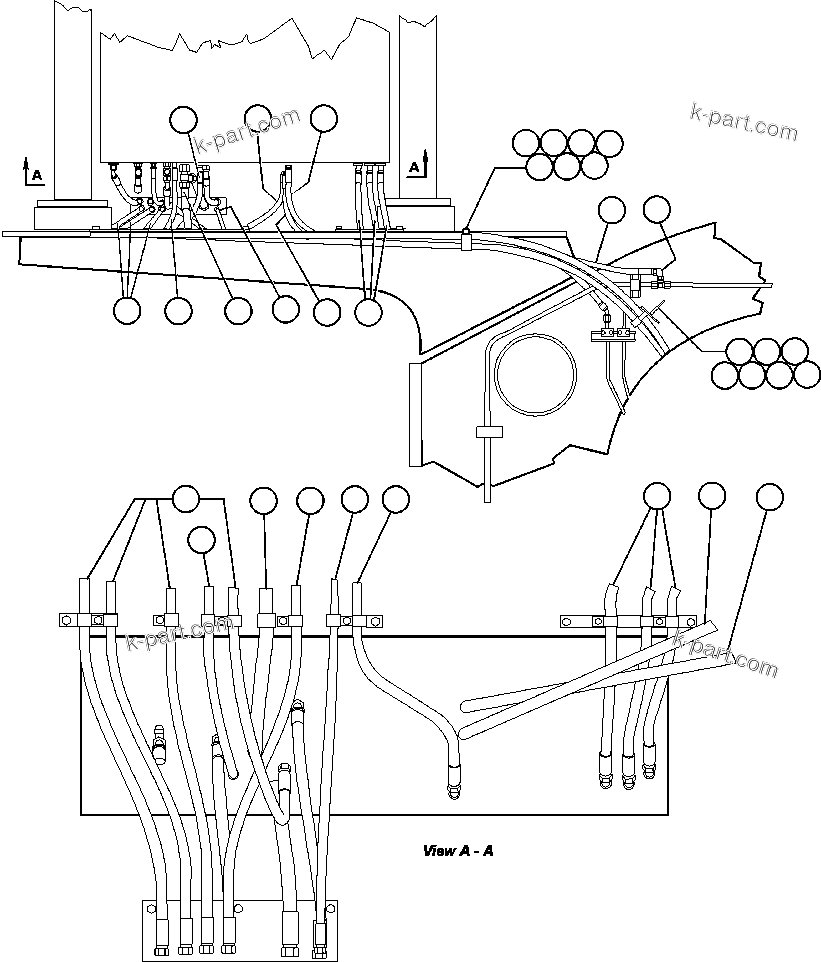 k-part.com

k-part.com

A

A

k-part.com

k-part.com

View A - A