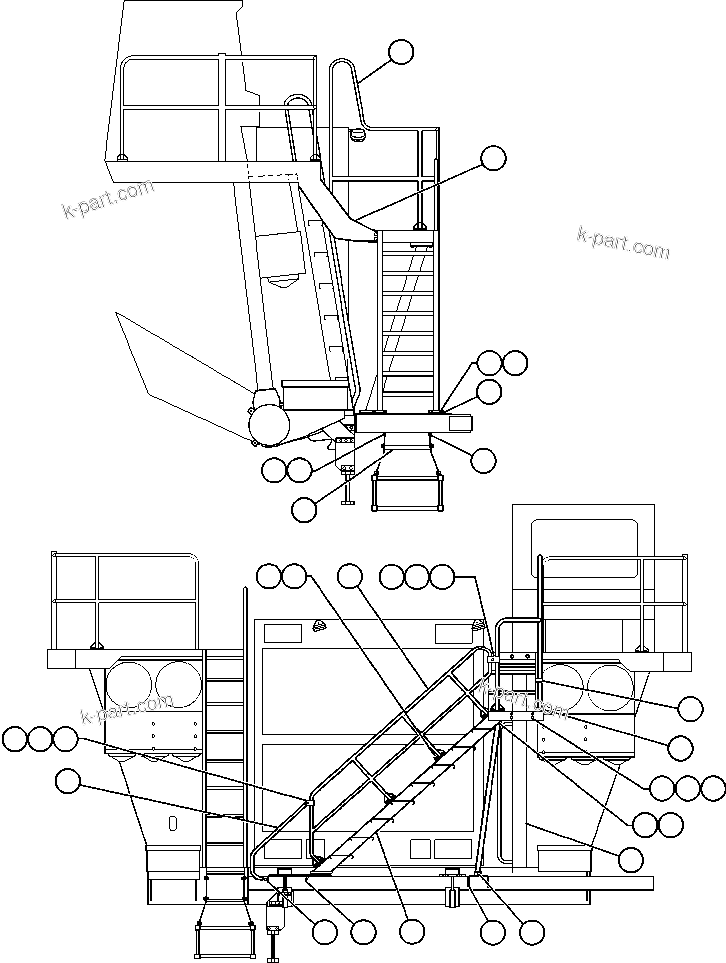 k-part.com
k-part.com
k-part.com
k-part.com