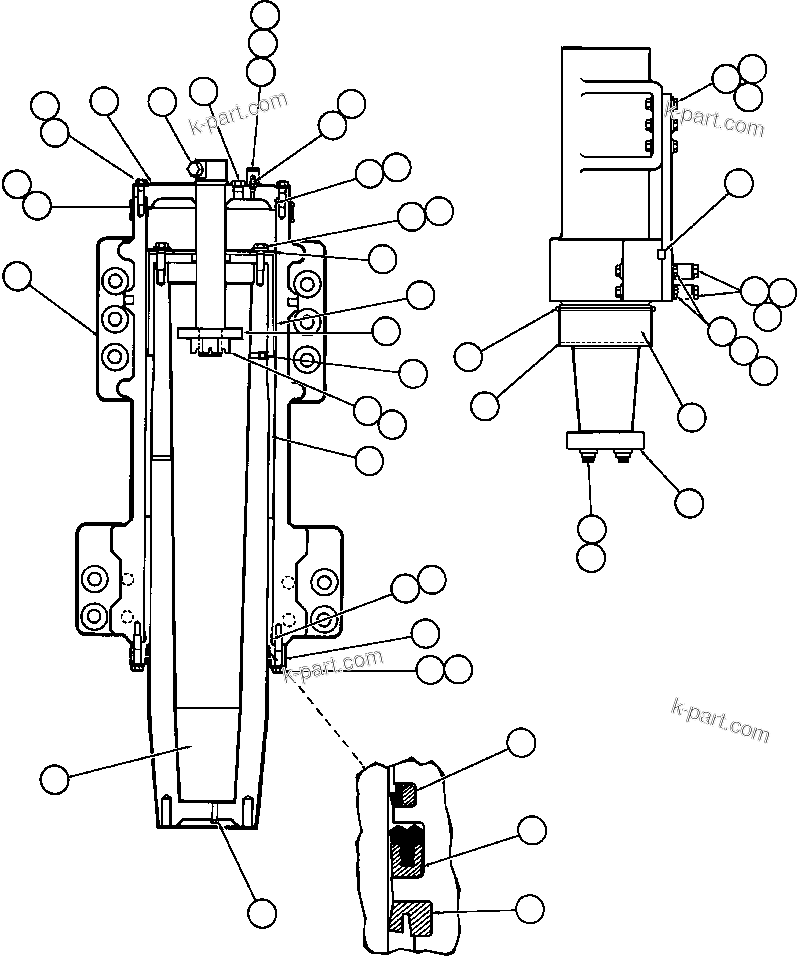 k-part.com

k-part.com

k-part.com

k-part.com