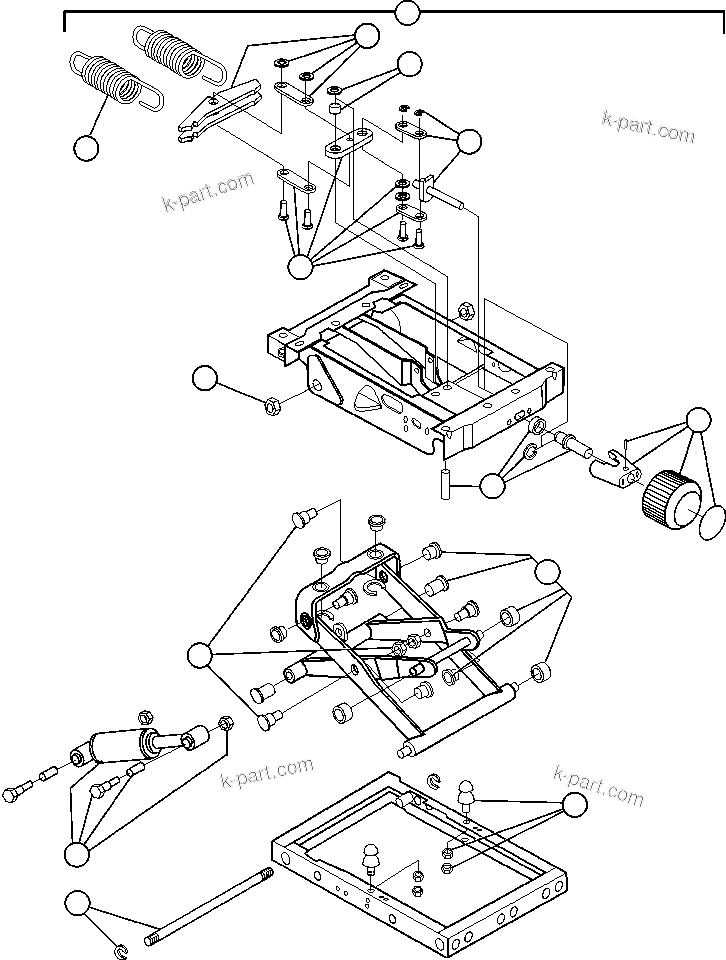 k-part.com

k-part.com

k-part.com

k-part.com