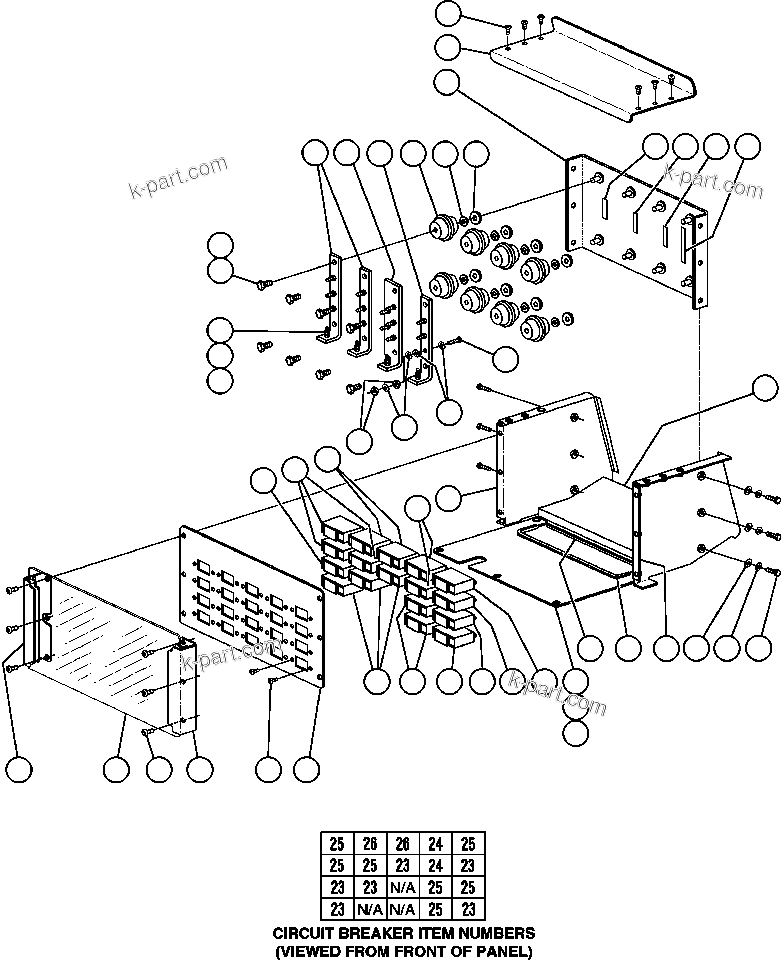 k-part.com
k-part.com
k-part.com
k-part.com

| 25 | 26 | 26 | 24 | 25 |
|---|---|---|---|---|
| 25 | 25 | 23 | 24 | 23 |
| 23 | 23 | N/A | 25 | 25 |
| 23 | N/A | N/A | 25 | 23 |

CIRCUIT BREAKER ITEM NUMBERS
(VIEWED FROM FRONT OF PANEL)