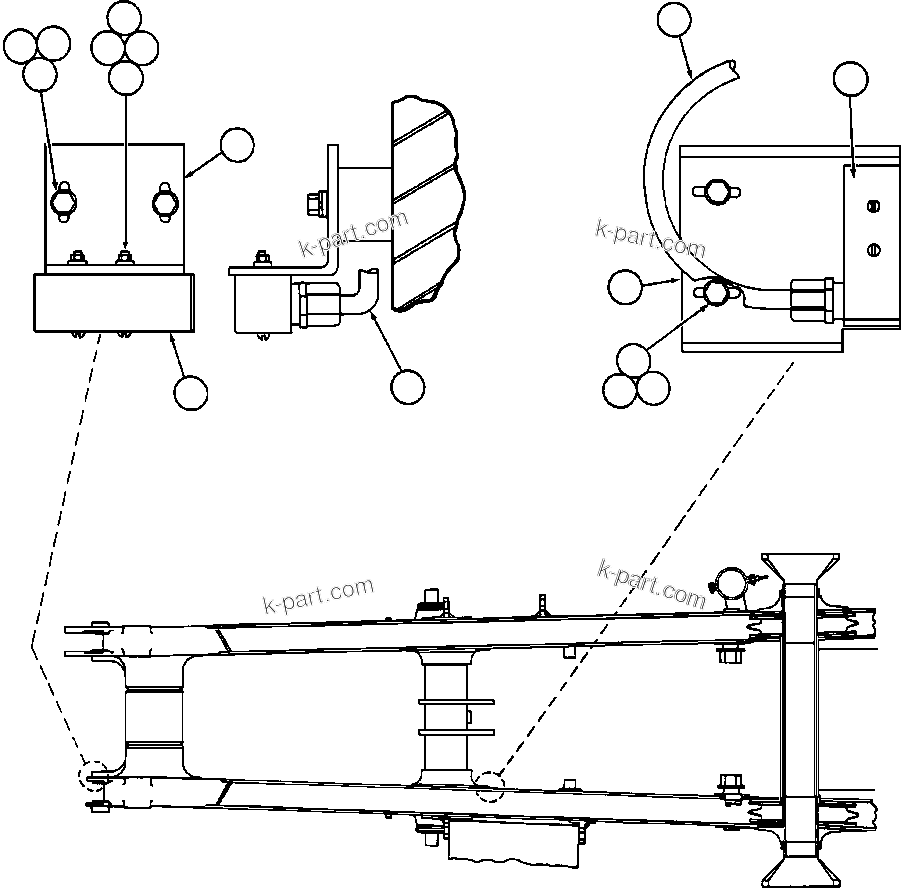 k-part.com

k-part.com

k-part.com

k-part.com