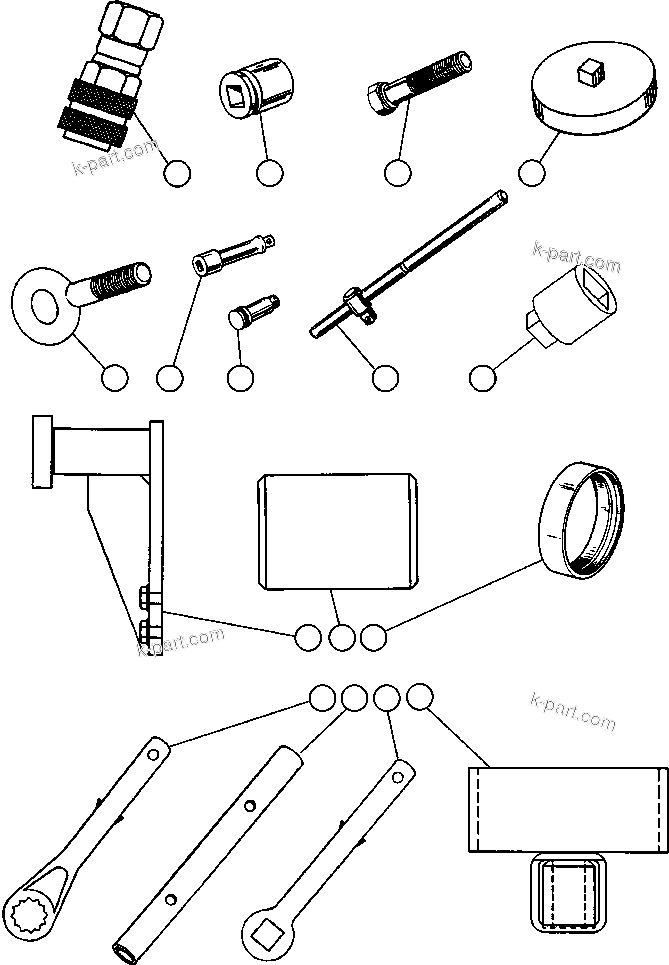 k-part.com
k-part.com
k-part.com
k-part.com