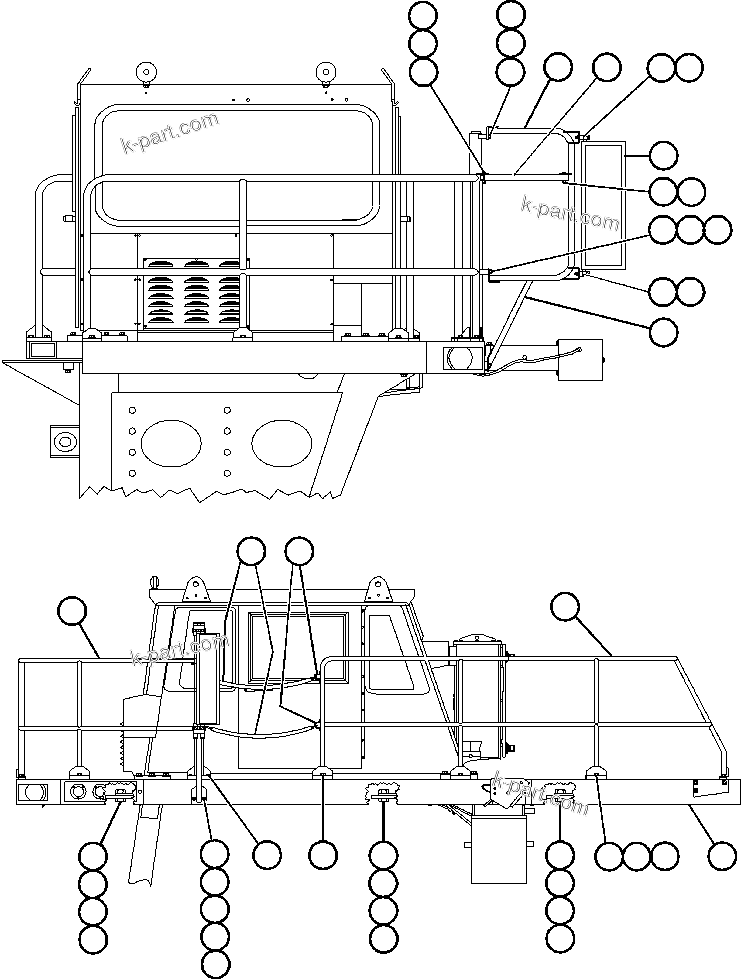 k-part.com
k-part.com
k-part.com
k-part.com