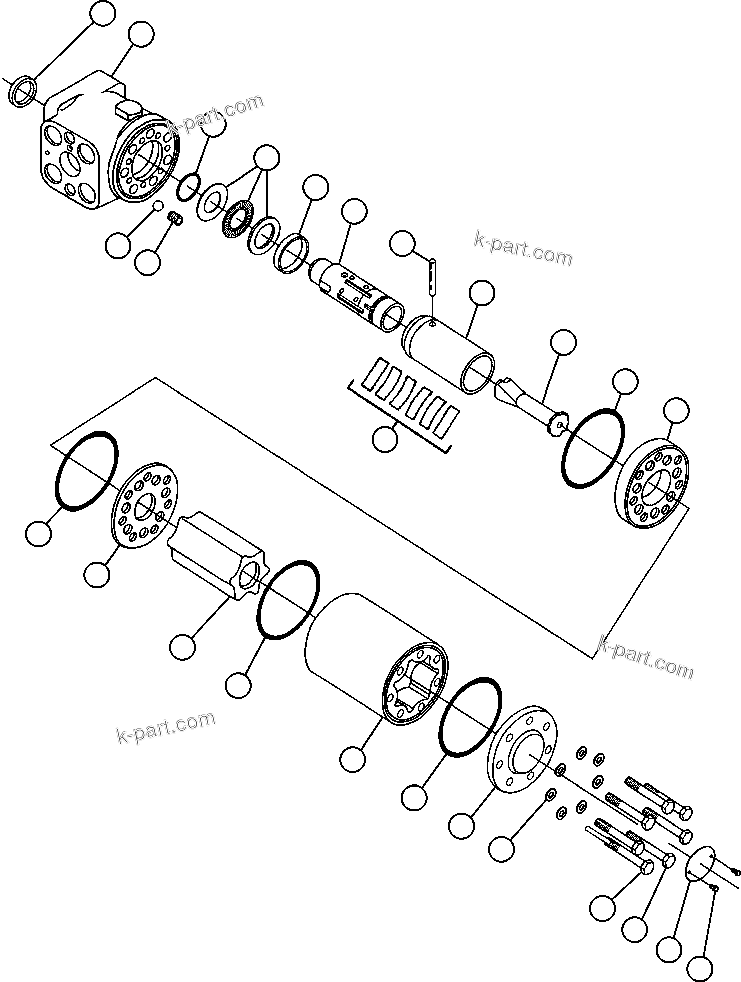 k-part.com

k-part.com

k-part.com

k-part.com