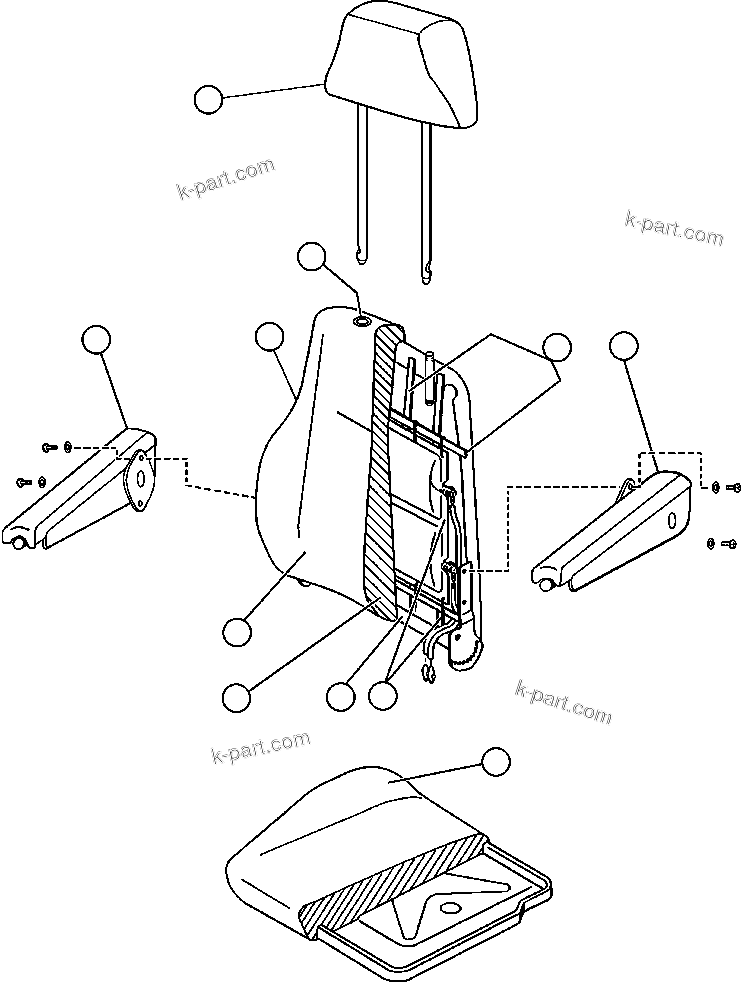 k-part.com

k-part.com

k-part.com

k-part.com