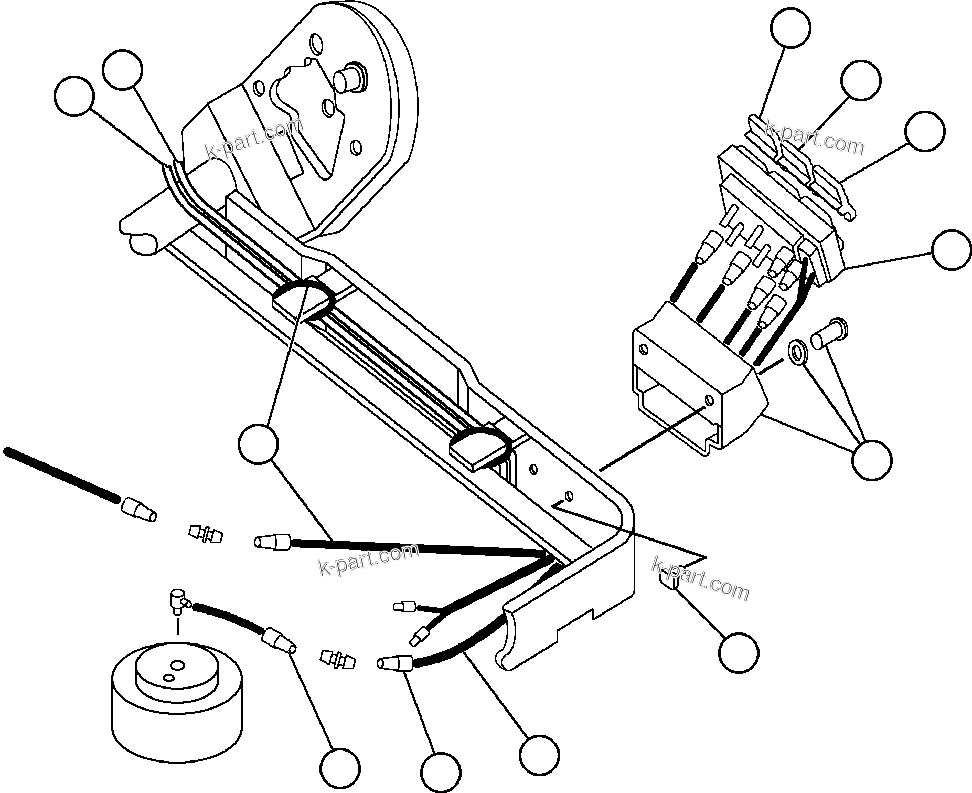 k-part.com
k-part.com
k-part.com
k-part.com