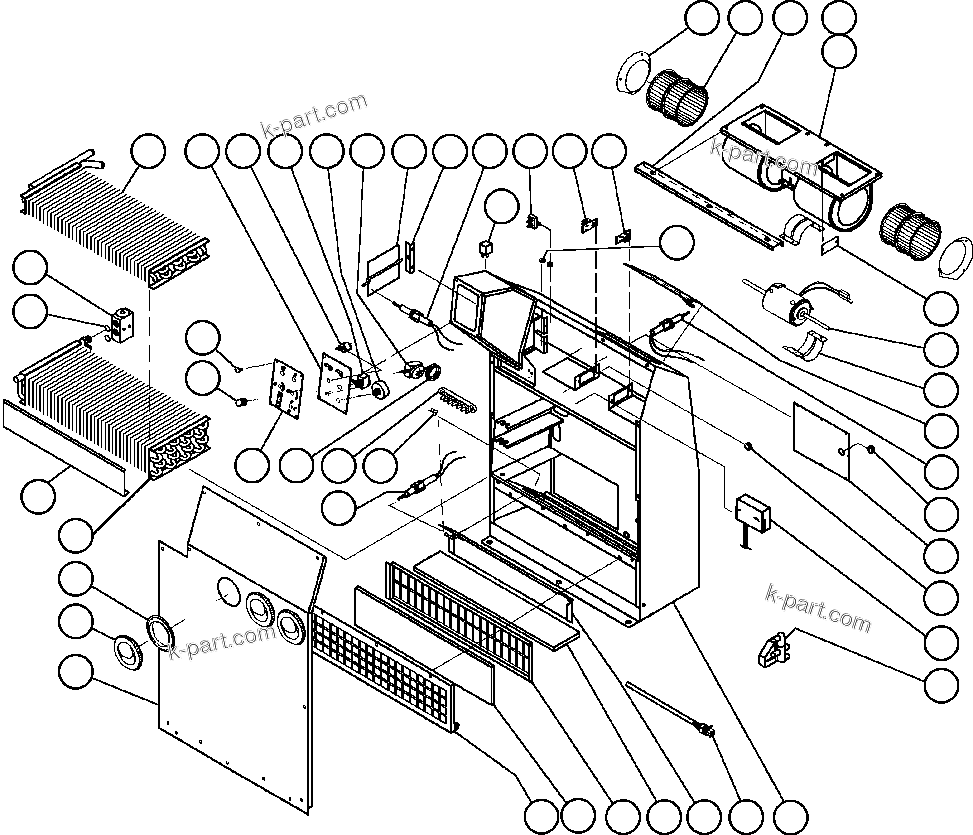 k-part.com
k-part.com
k-part.com
k-part.com