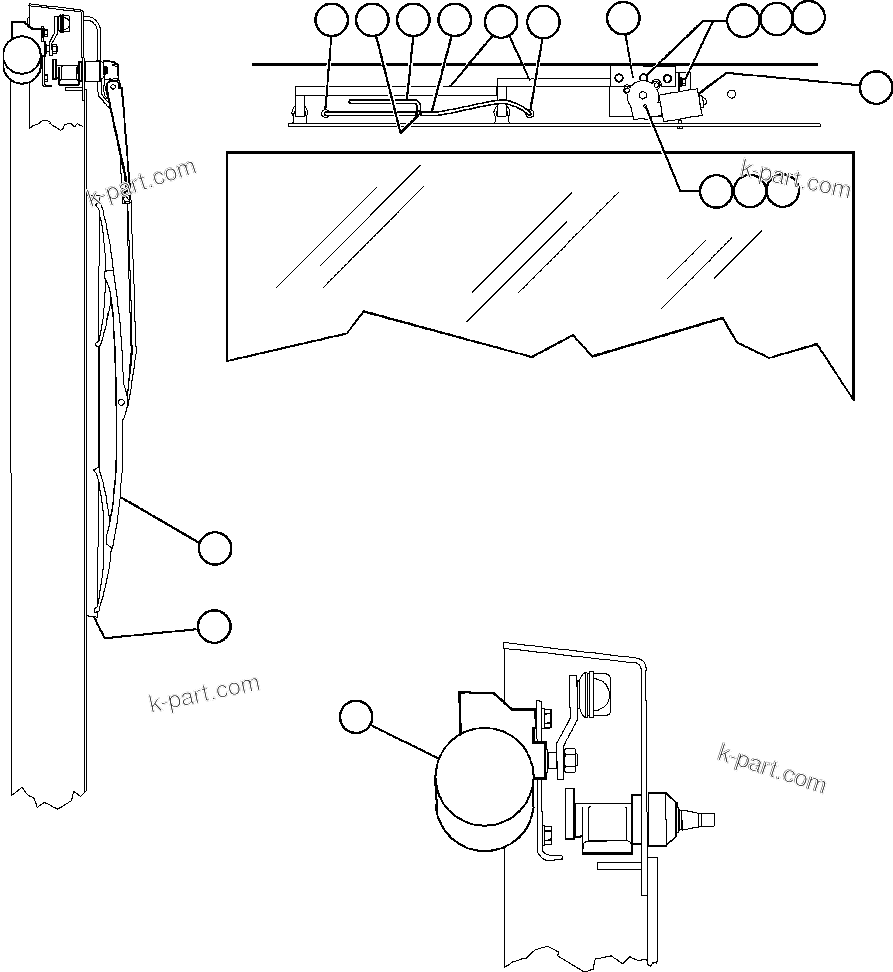 k-part.com

k-part.com

k-part.com

k-part.com