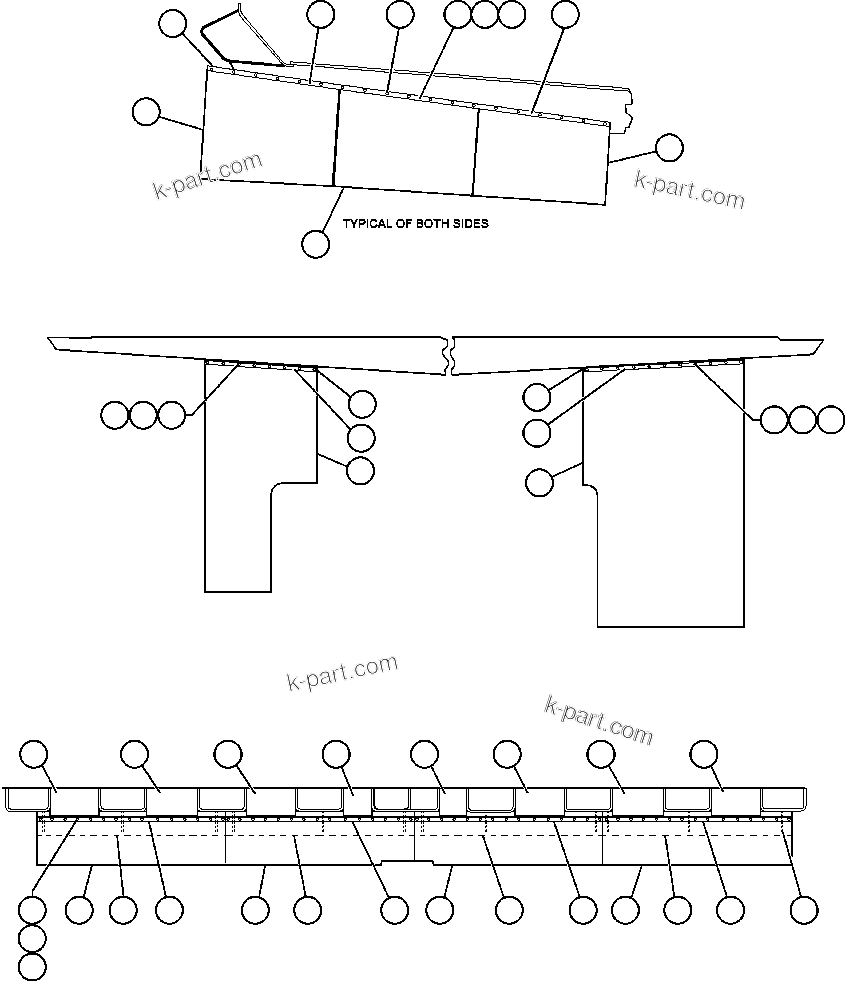 k-part.com

k-part.com

TYPICAL OF BOTH SIDES

k-part.com

k-part.com