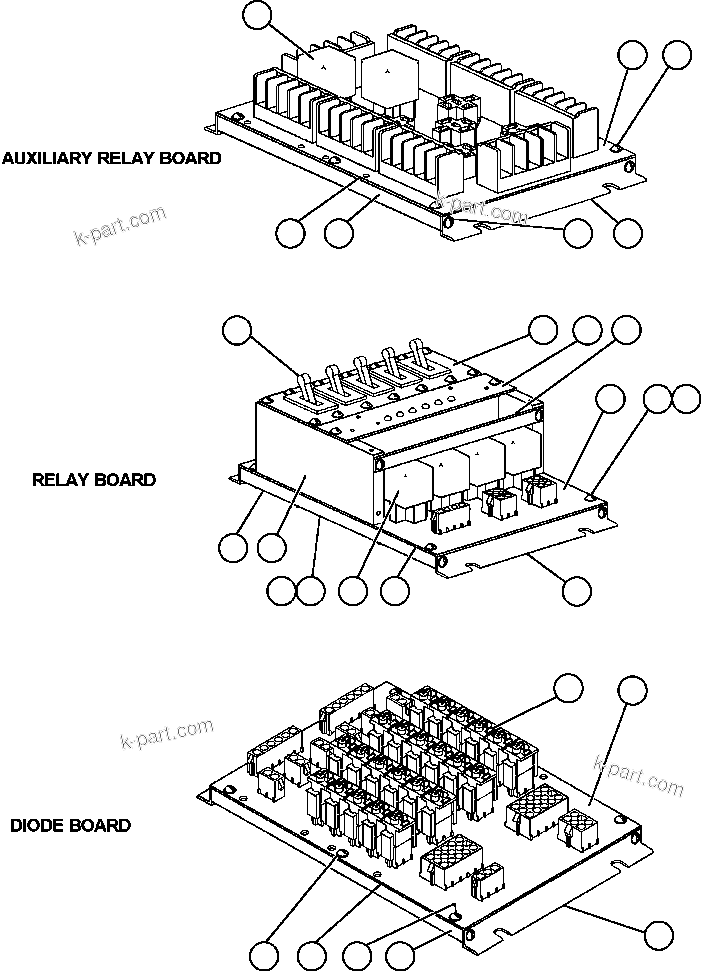 AUXILIARY RELAY BOARD

k-part.com

k-part.com

RELAY BOARD

k-part.com

k-part.com

DIODE BOARD