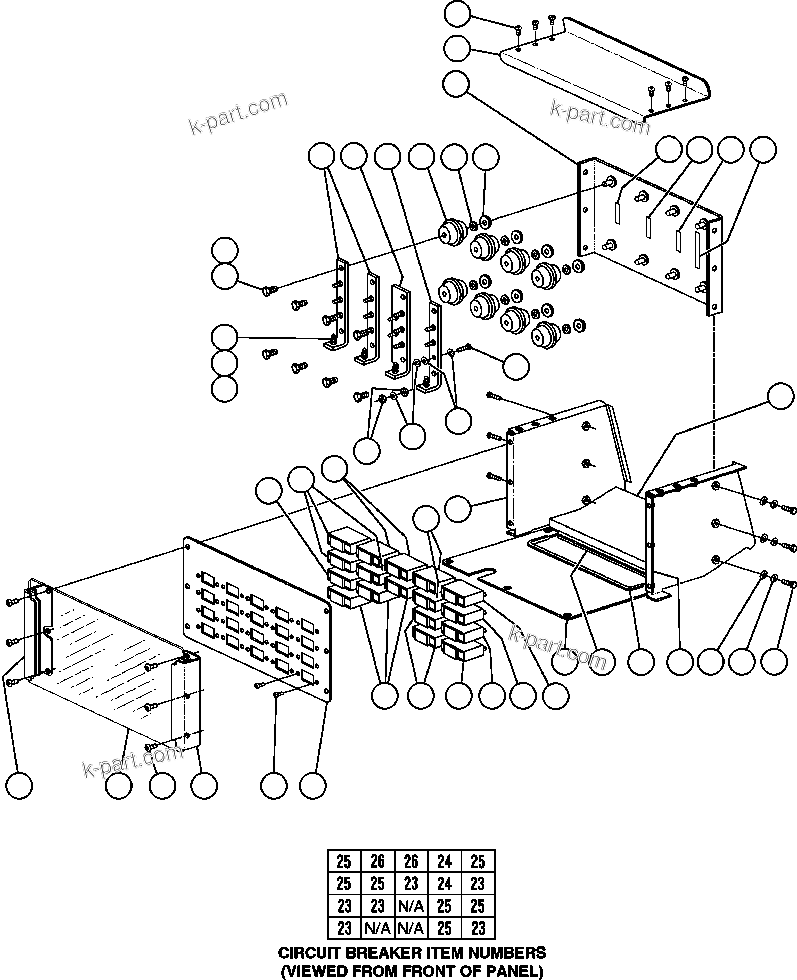 k-part.com

k-part.com

k-part.com

k-part.com

| 25 | 26 | 26 | 24 | 25 |
|---|---|---|---|---|
| 25 | 25 | 23 | 24 | 23 |
| 23 | 23 | N/A | 25 | 25 |
| 23 | N/A | N/A | 25 | 23 |

CIRCUIT BREAKER ITEM NUMBERS
(VIEWED FROM FRONT OF PANEL)