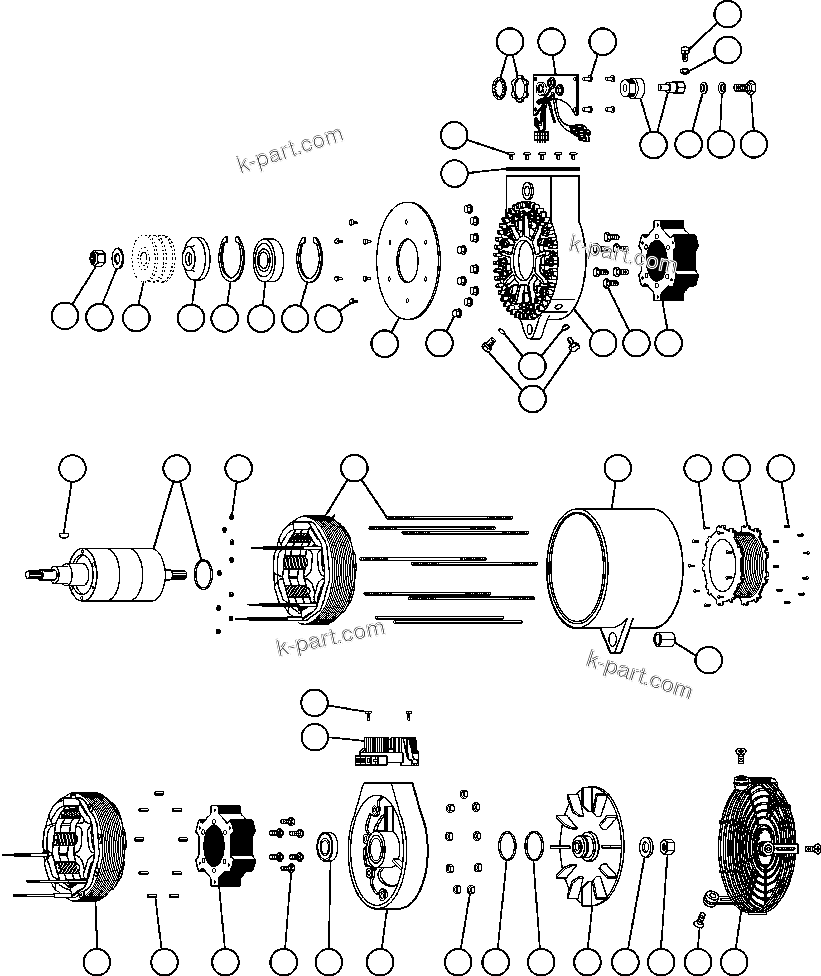 k-part.com

k-part.com

k-part.com

k-part.com