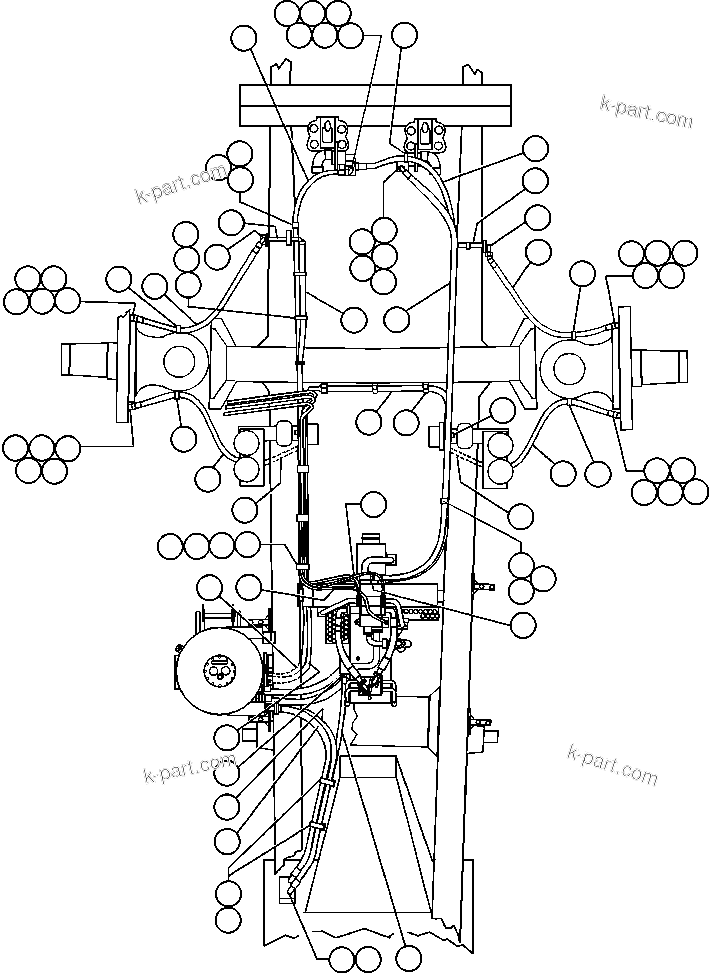 k-part.com

k-part.com

k-part.com

k-part.com