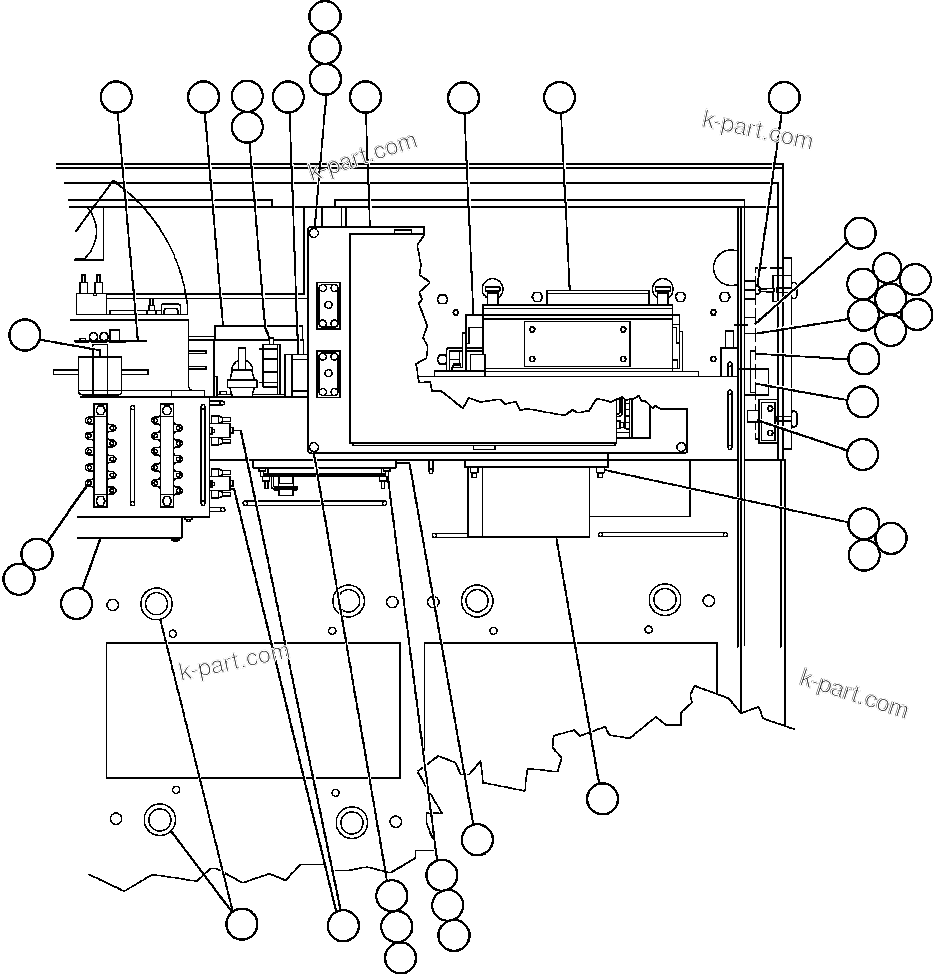 k-part.com
k-part.com
k-part.com
k-part.com