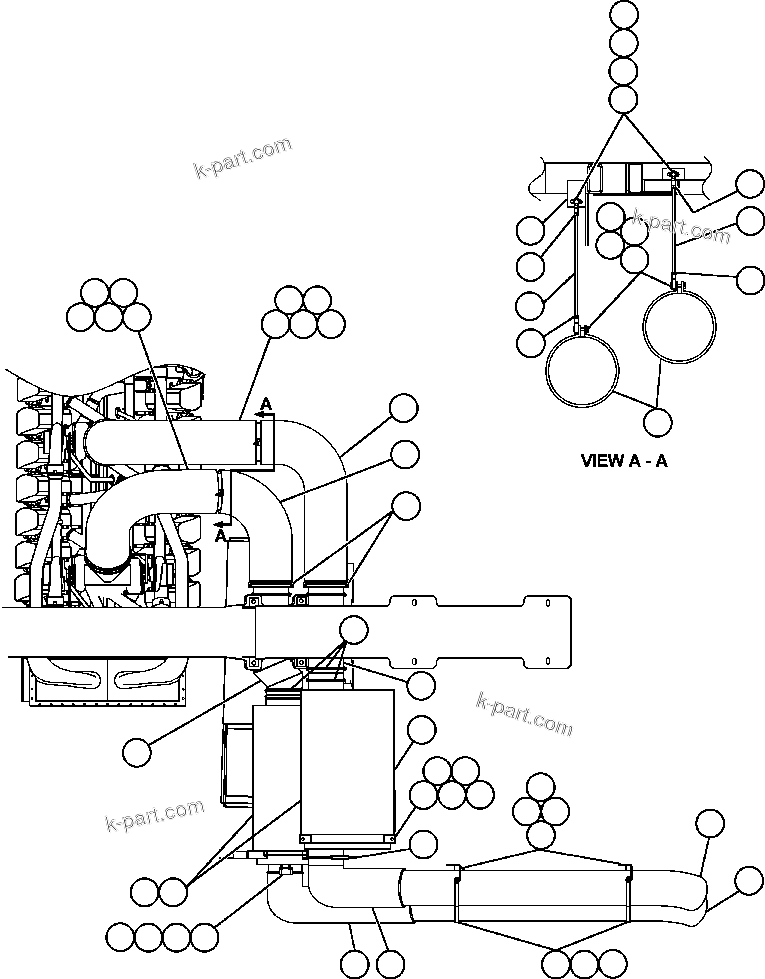 k-part.com

k-part.com

A

A

VIEW A - A

k-part.com

k-part.com