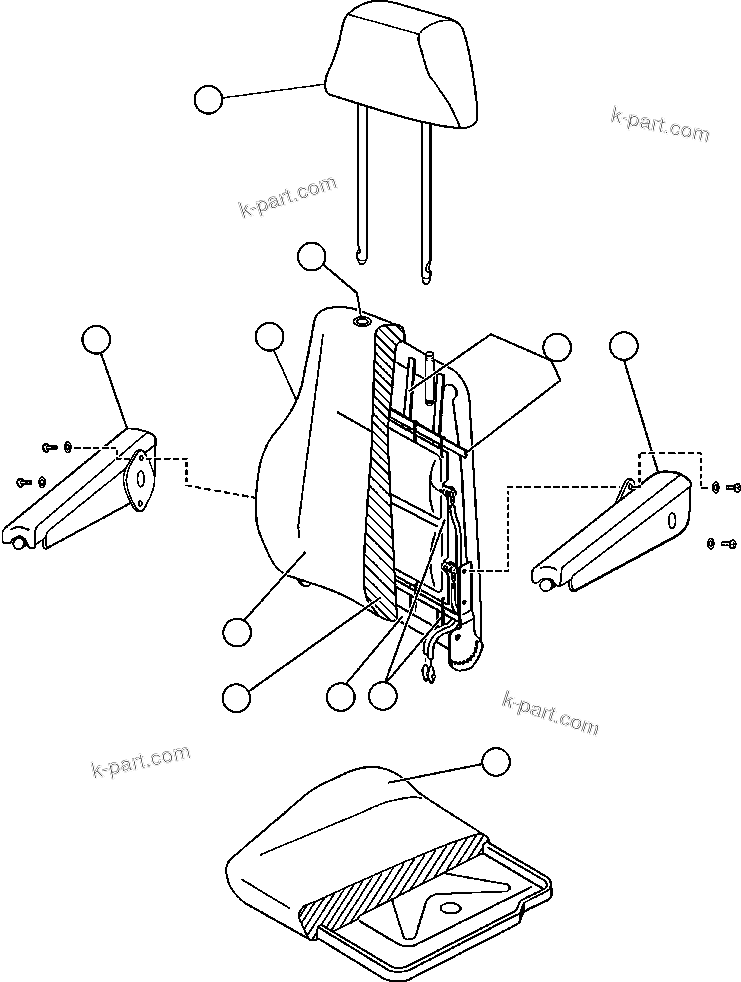 k-part.com

k-part.com

k-part.com

k-part.com