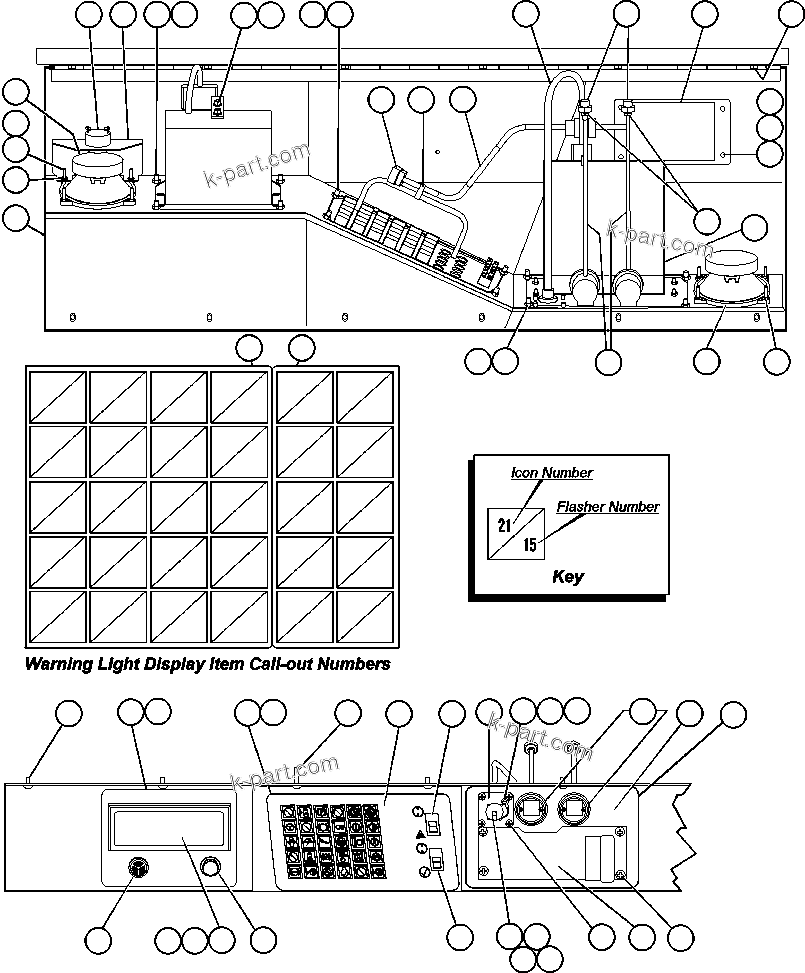 k-part.com

k-part.com

Icon Number

Flasher Number

21

15

Key

Warning Light Display Item Call-out Numbers

k-part.com

k-part.com