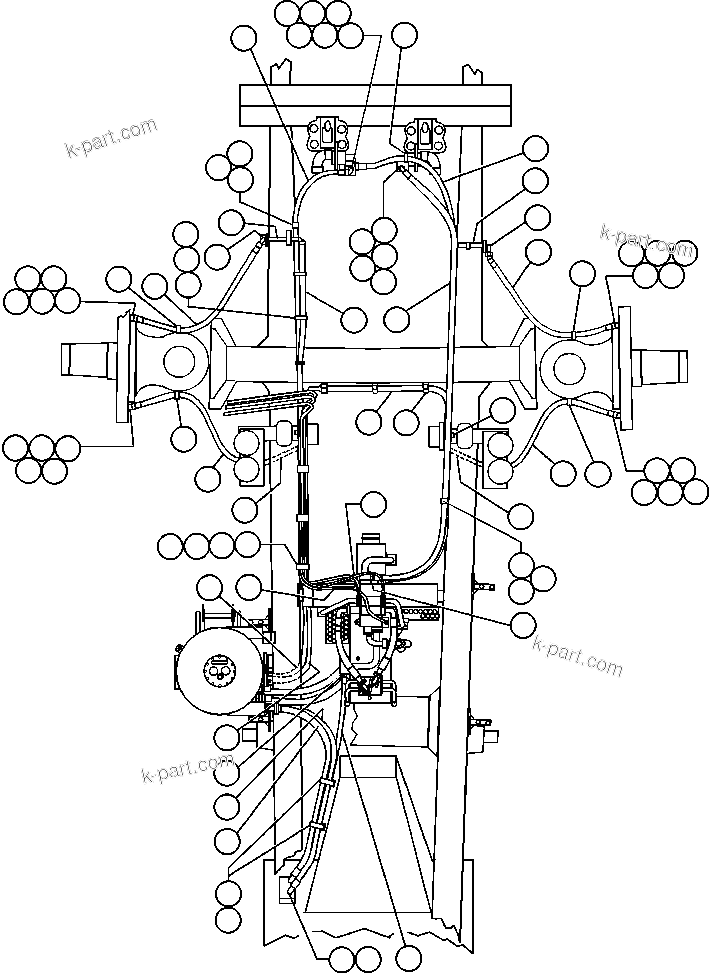 k-part.com

k-part.com

k-part.com

k-part.com