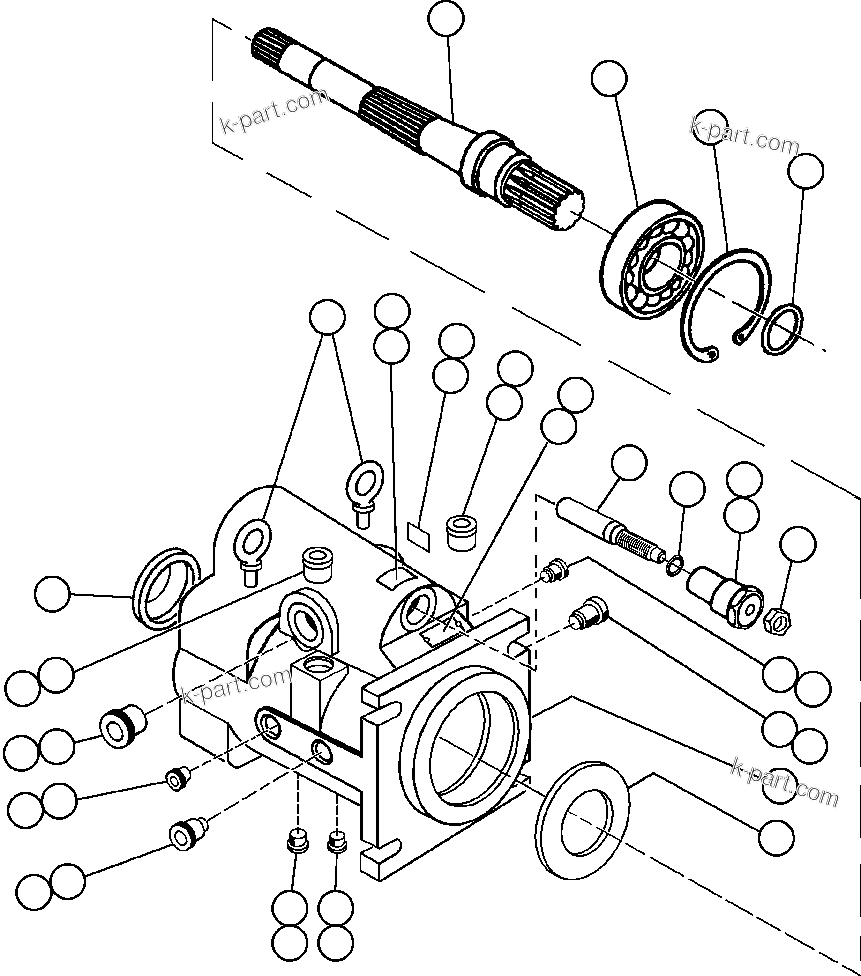 k-part.com
k-part.com
k-part.com
k-part.com