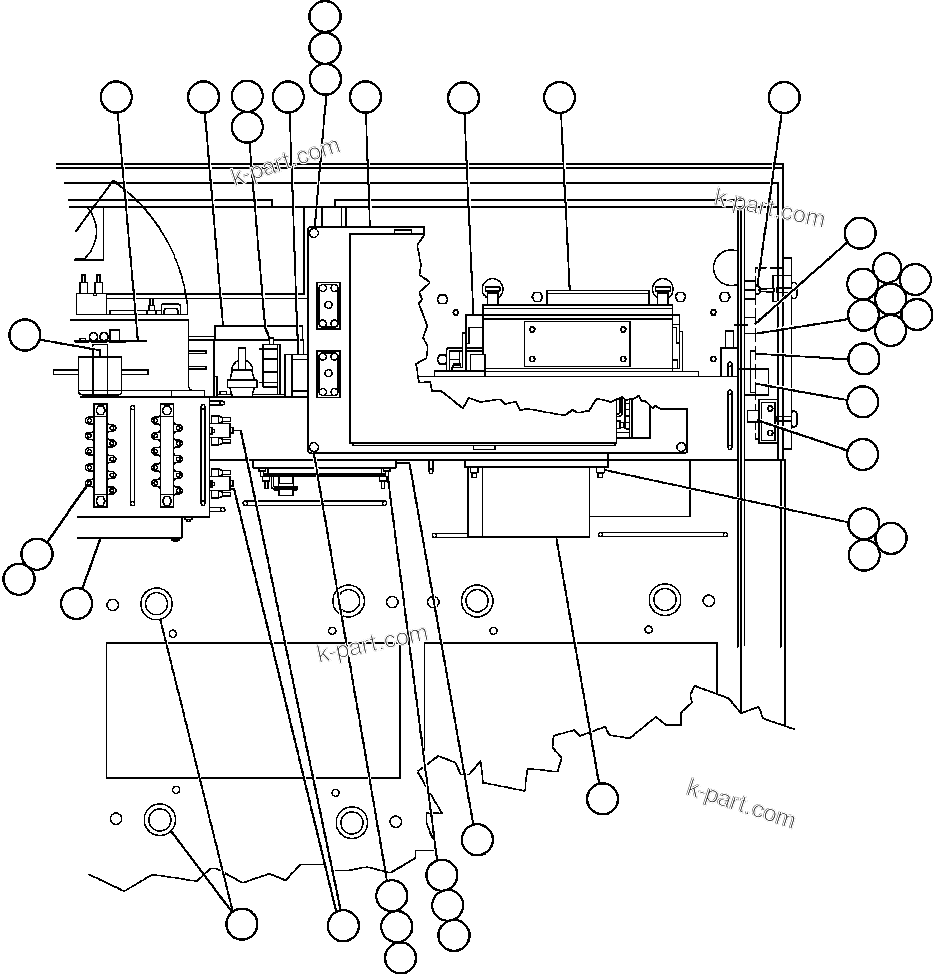 k-part.com

k-part.com

k-part.com

k-part.com