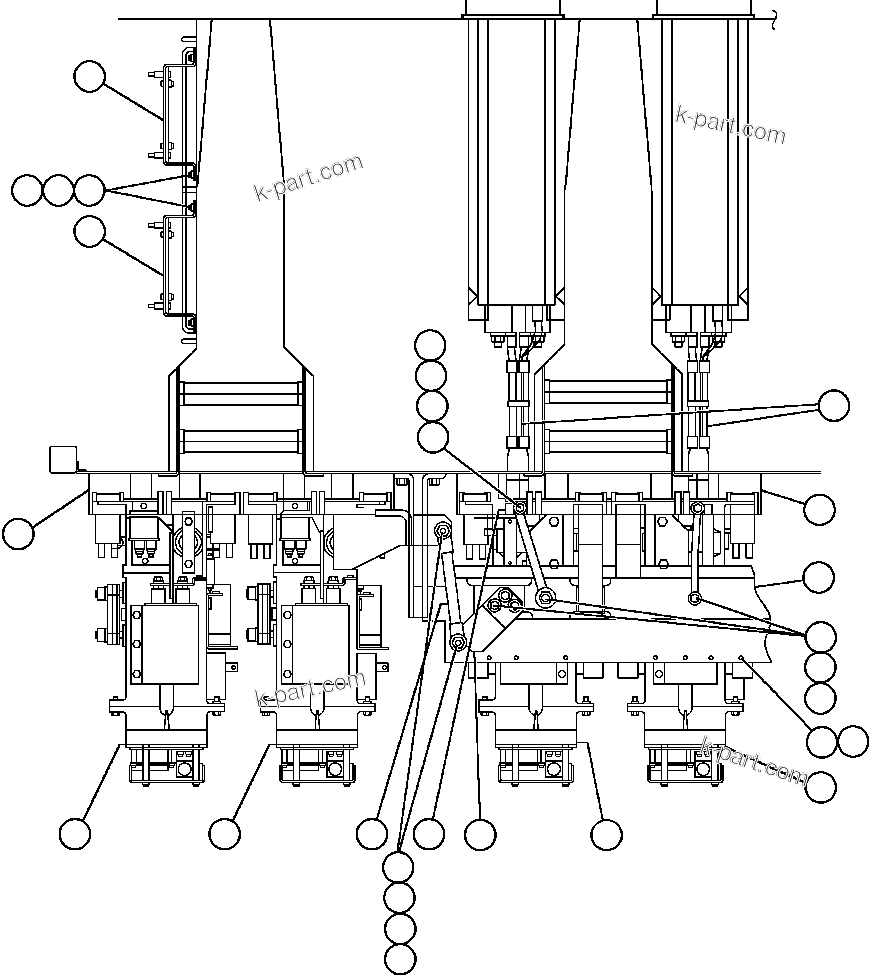 k-part.com

k-part.com

k-part.com

k-part.com