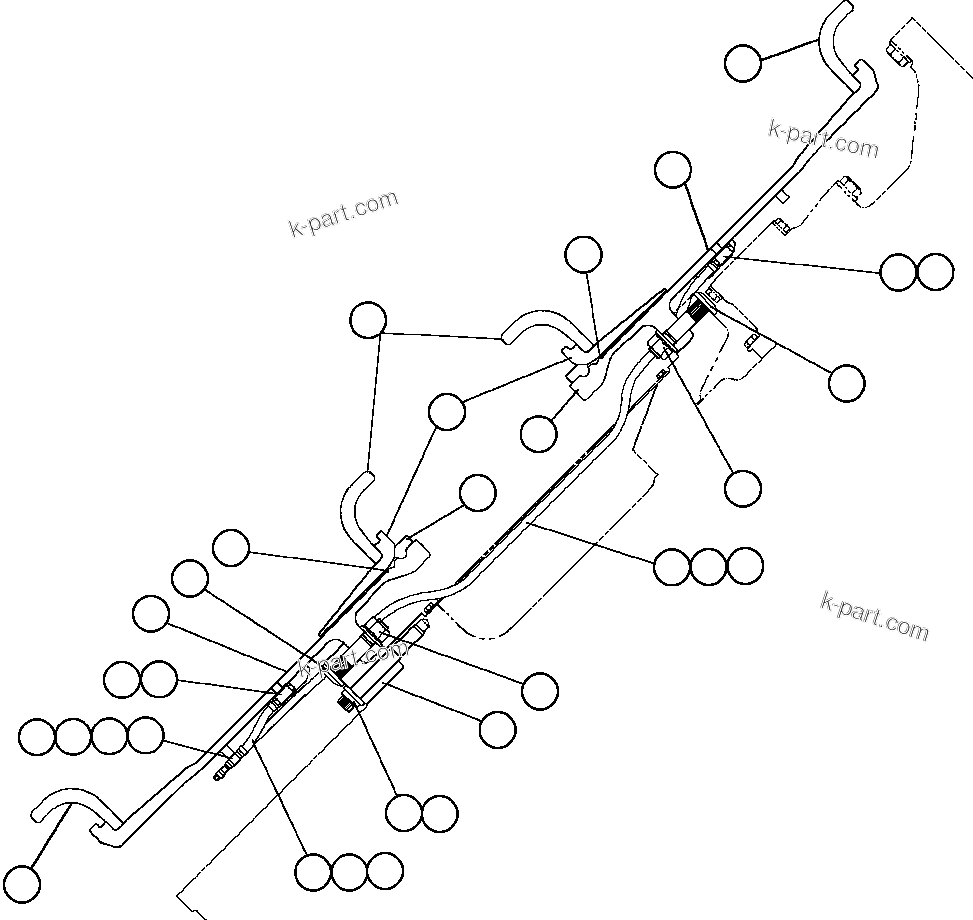 k-part.com
k-part.com
k-part.com
k-part.com