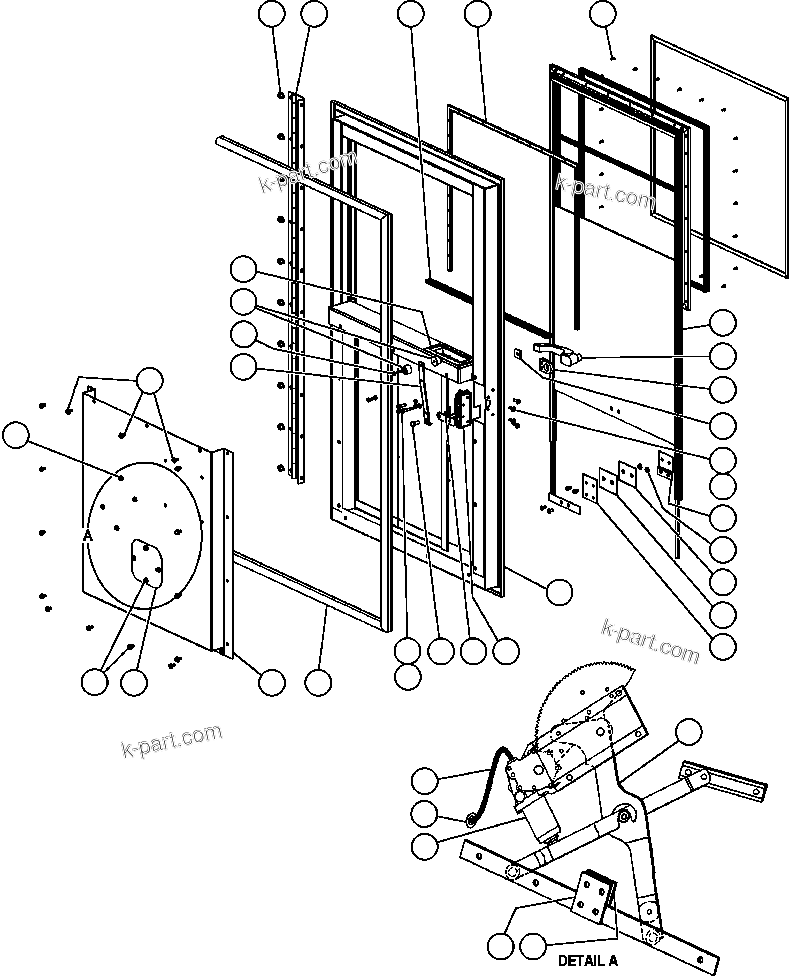 k-part.com

k-part.com

A

k-part.com

k-part.com

DETAIL A