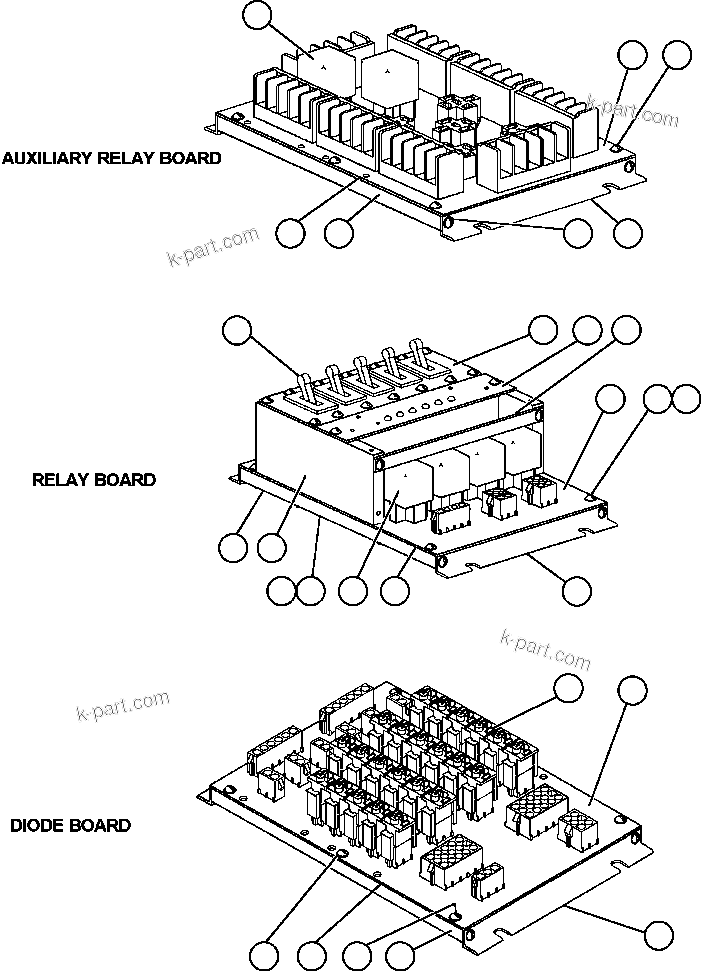 AUXILIARY RELAY BOARD

k-part.com

k-part.com

RELAY BOARD

k-part.com

k-part.com

DIODE BOARD