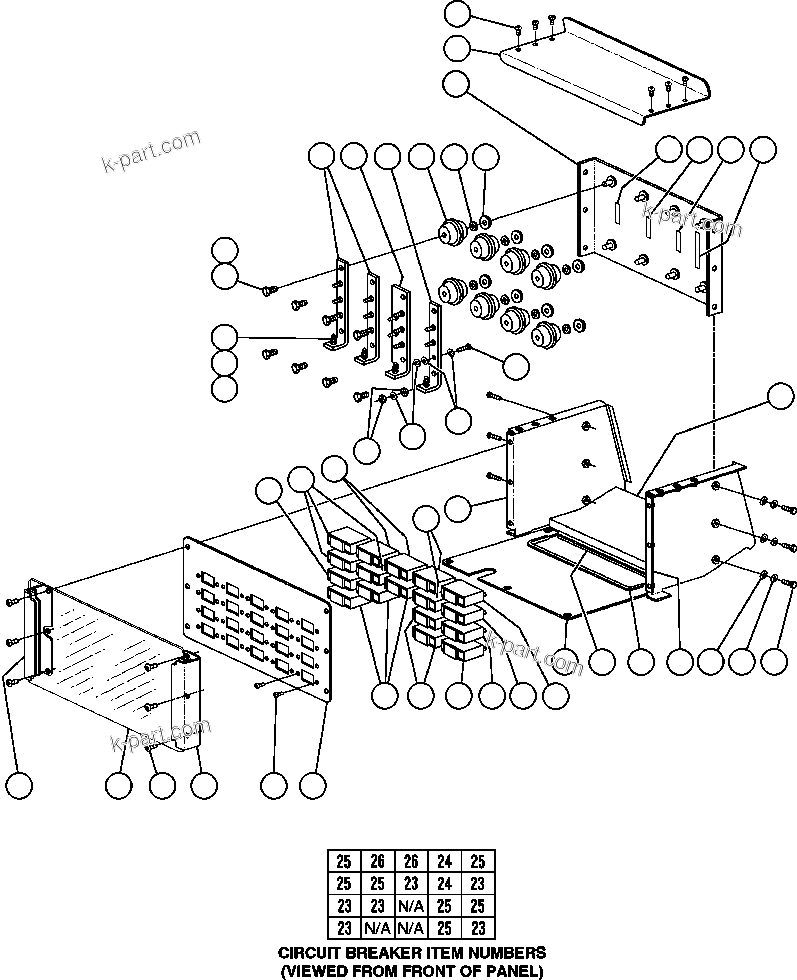 k-part.com

k-part.com

k-part.com

k-part.com

| 25 | 26 | 26 | 24 | 25 |
|---|---|---|---|---|
| 25 | 25 | 23 | 24 | 23 |
| 23 | 23 | N/A | 25 | 25 |
| 23 | N/A | N/A | 25 | 23 |

CIRCUIT BREAKER ITEM NUMBERS
(VIEWED FROM FRONT OF PANEL)