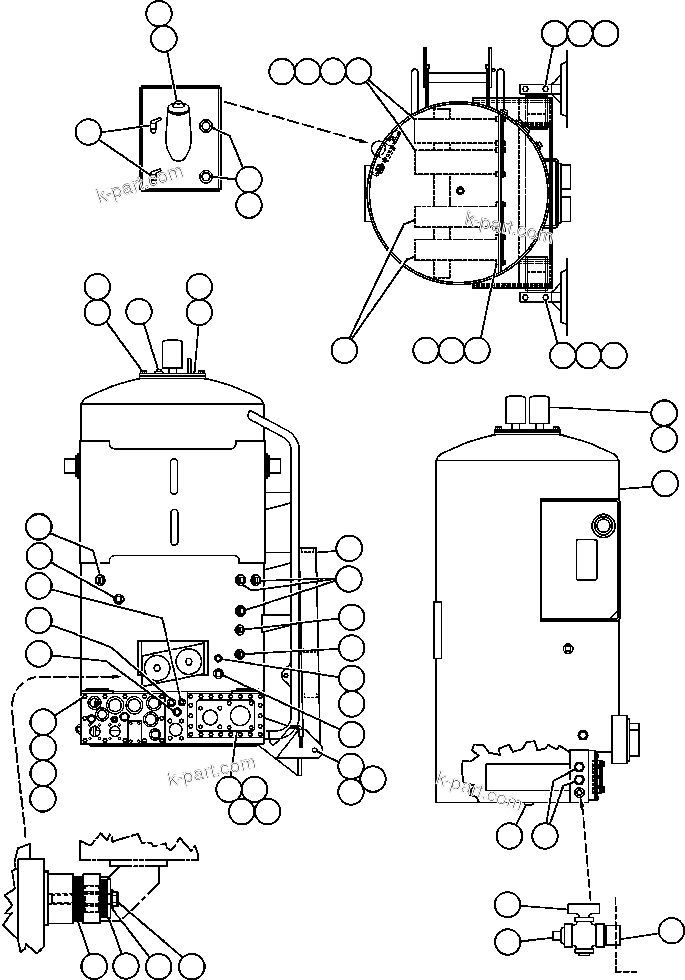 k-part.com
k-part.com
k-part.com
k-part.com