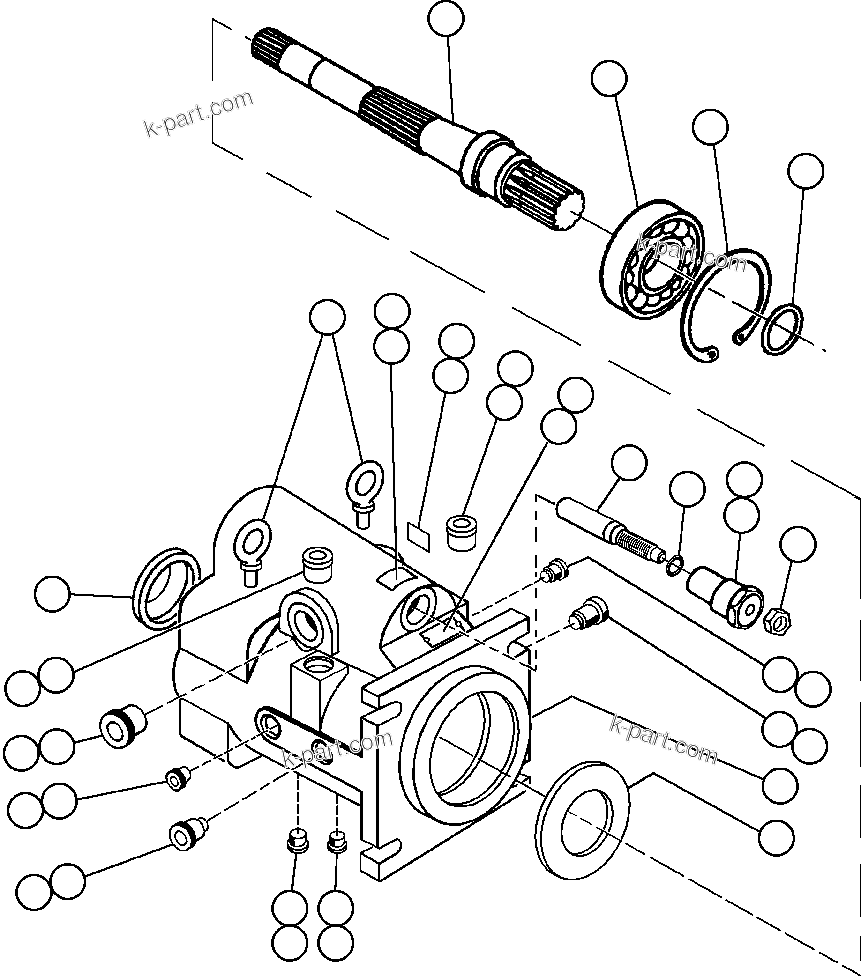 k-part.com

k-part.com

k-part.com

k-part.com