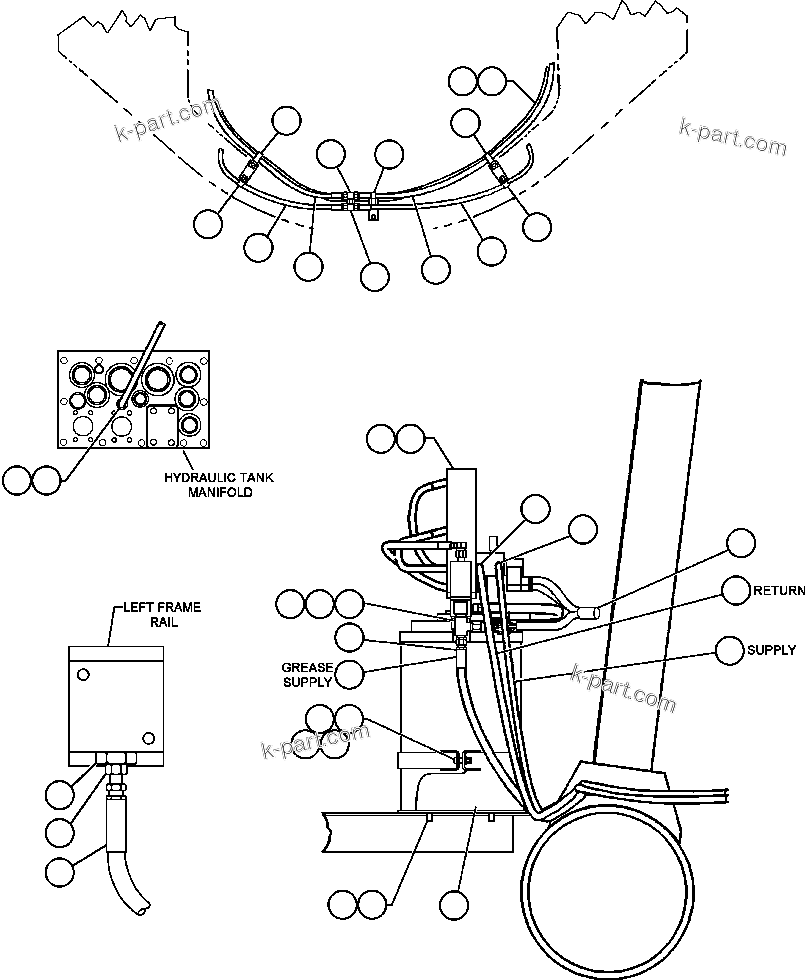 k-part.com

k-part.com

HYDRAULIC TANK MANIFOLD

LEFT FRAME RAIL

RETURN

SUPPLY

GREASE SUPPLY

k-part.com

k-part.com