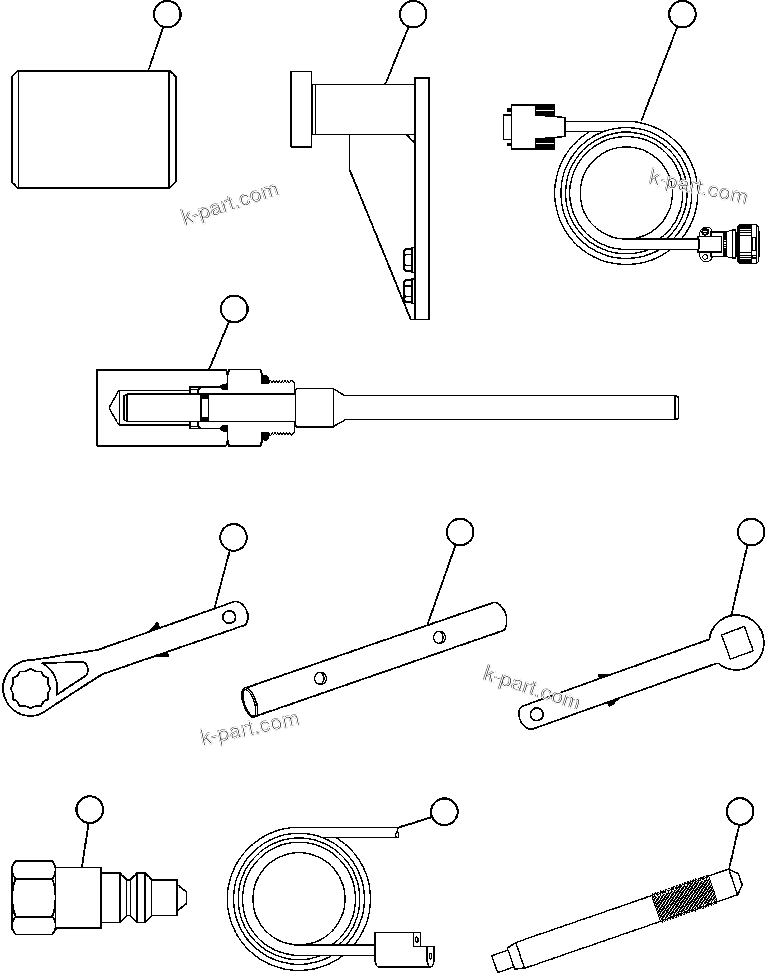 k-part.com
k-part.com
k-part.com
k-part.com