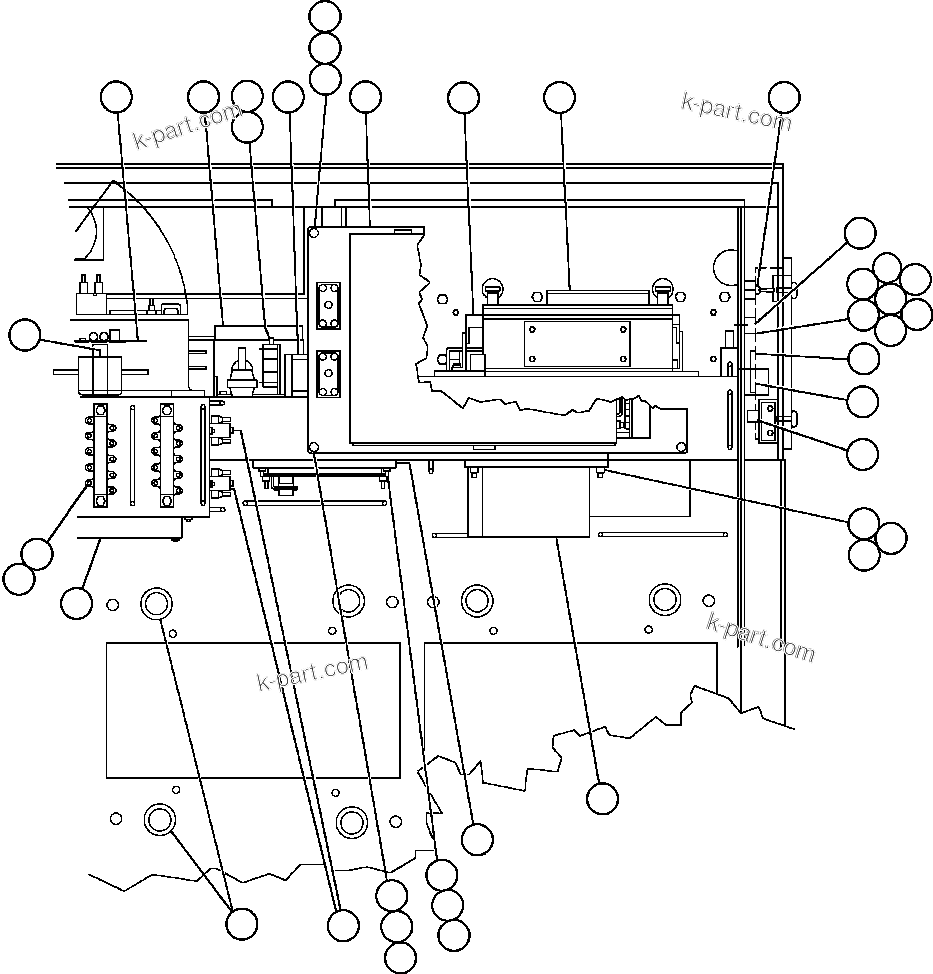 k-part.com

k-part.com

k-part.com

k-part.com