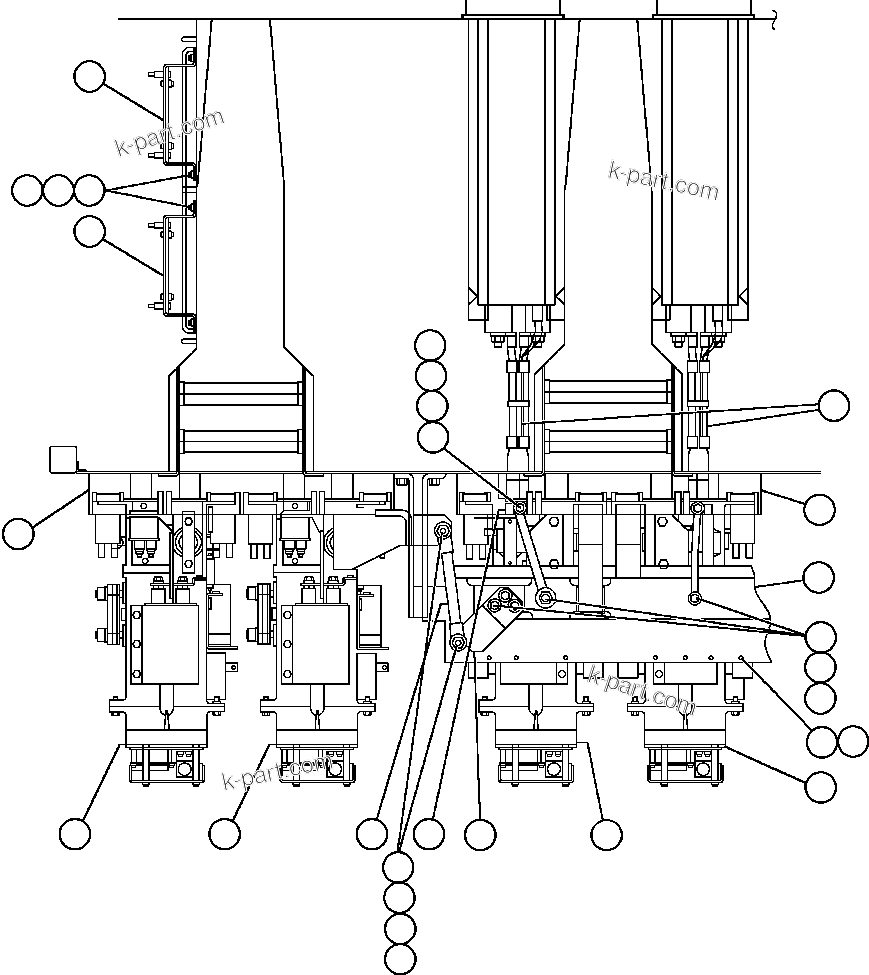 k-part.com
k-part.com
k-part.com
k-part.com