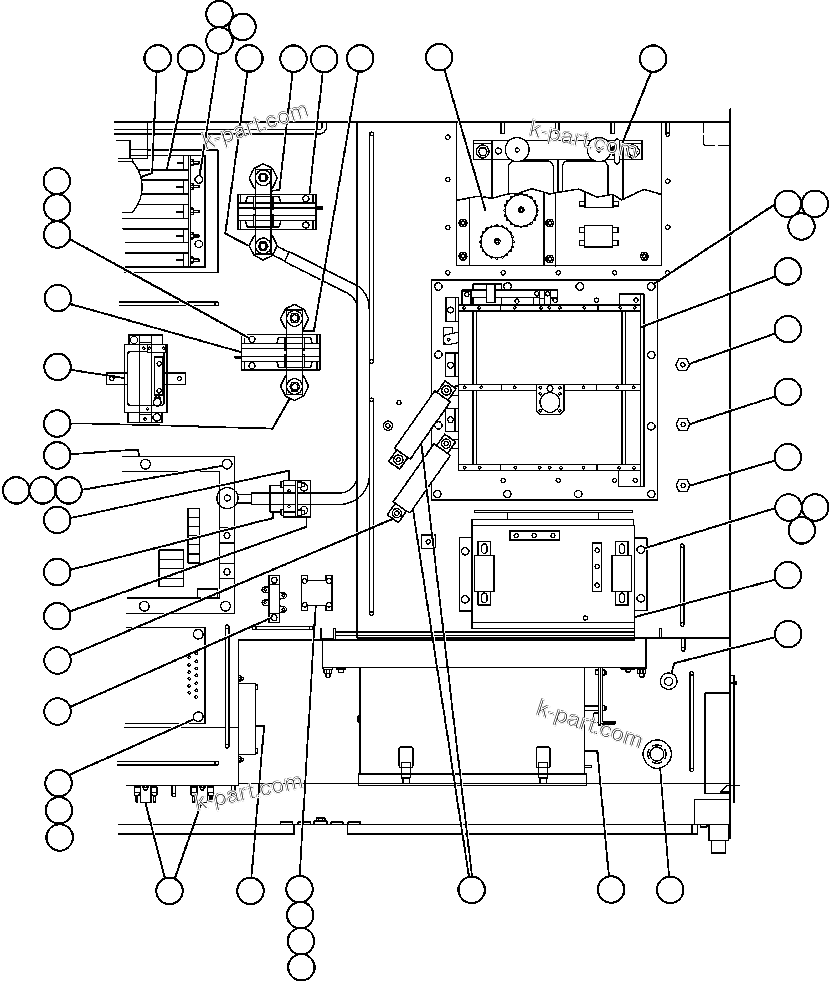 k-part.com

k-part.com

k-part.com

k-part.com