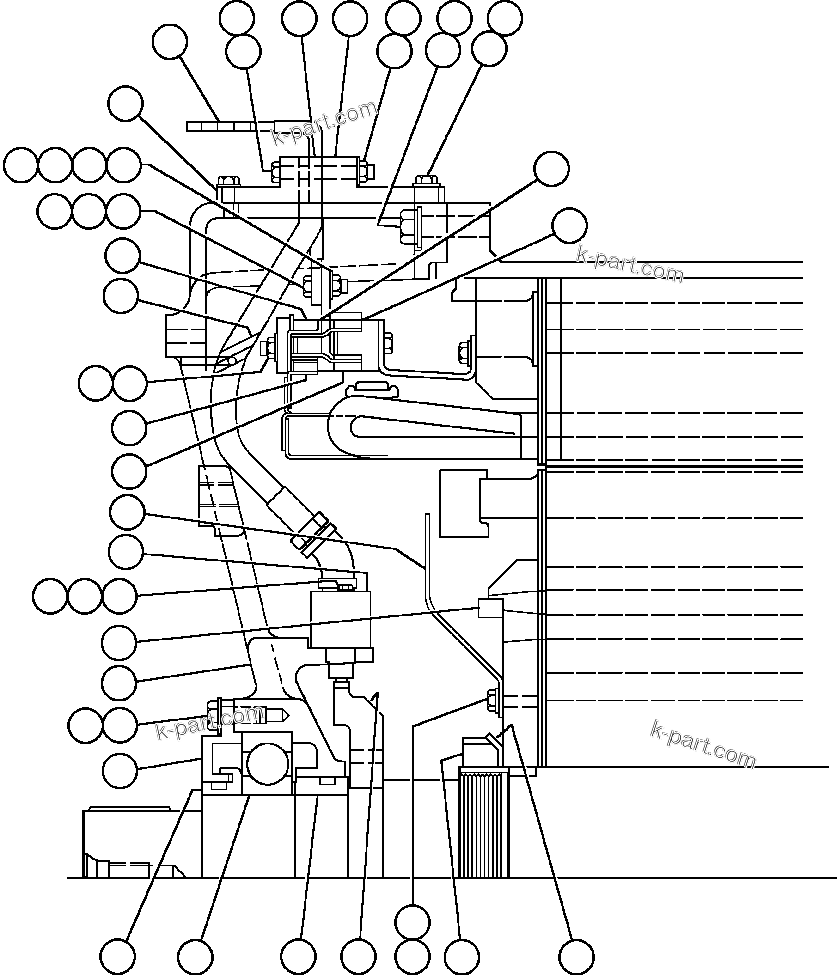 k-part.com
k-part.com
k-part.com
k-part.com